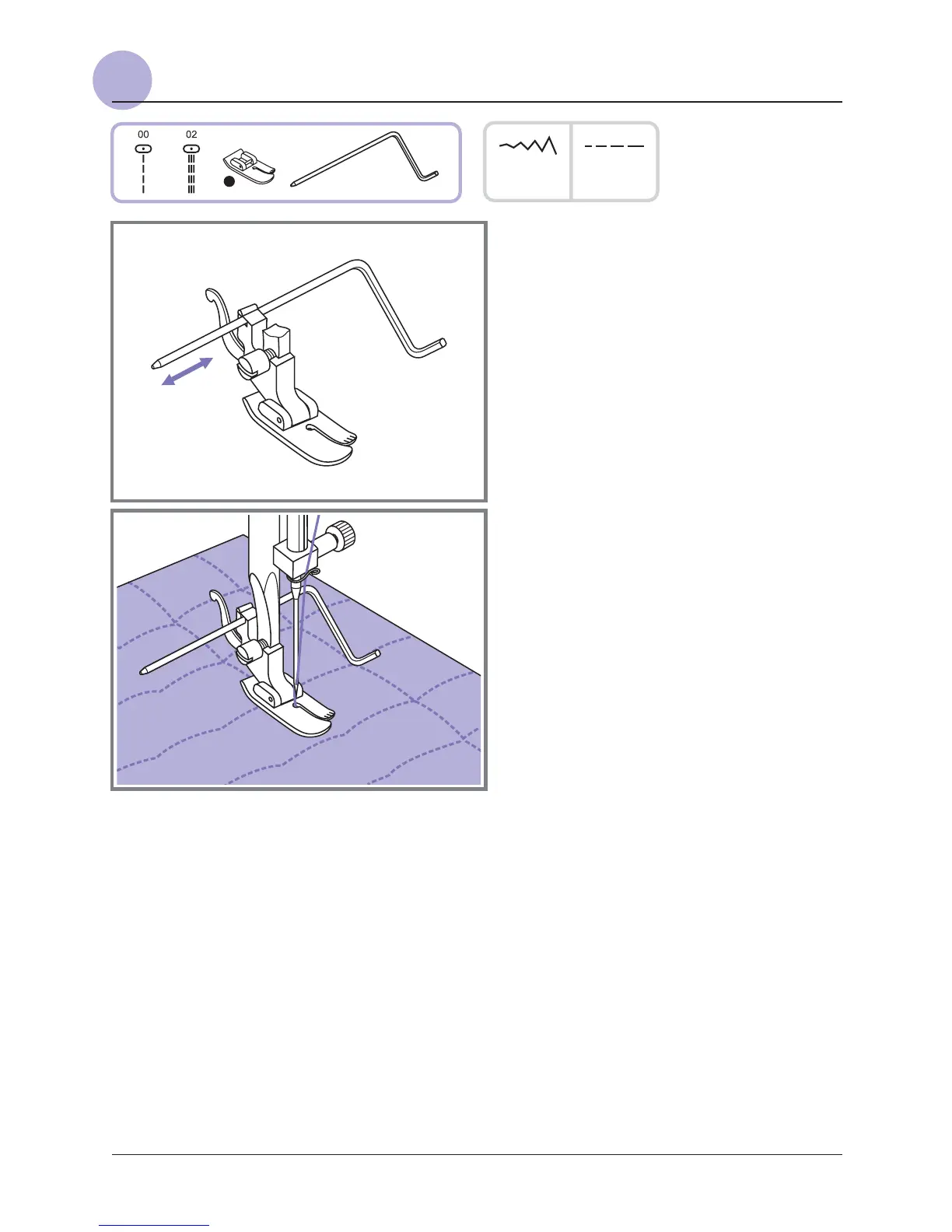 00

02