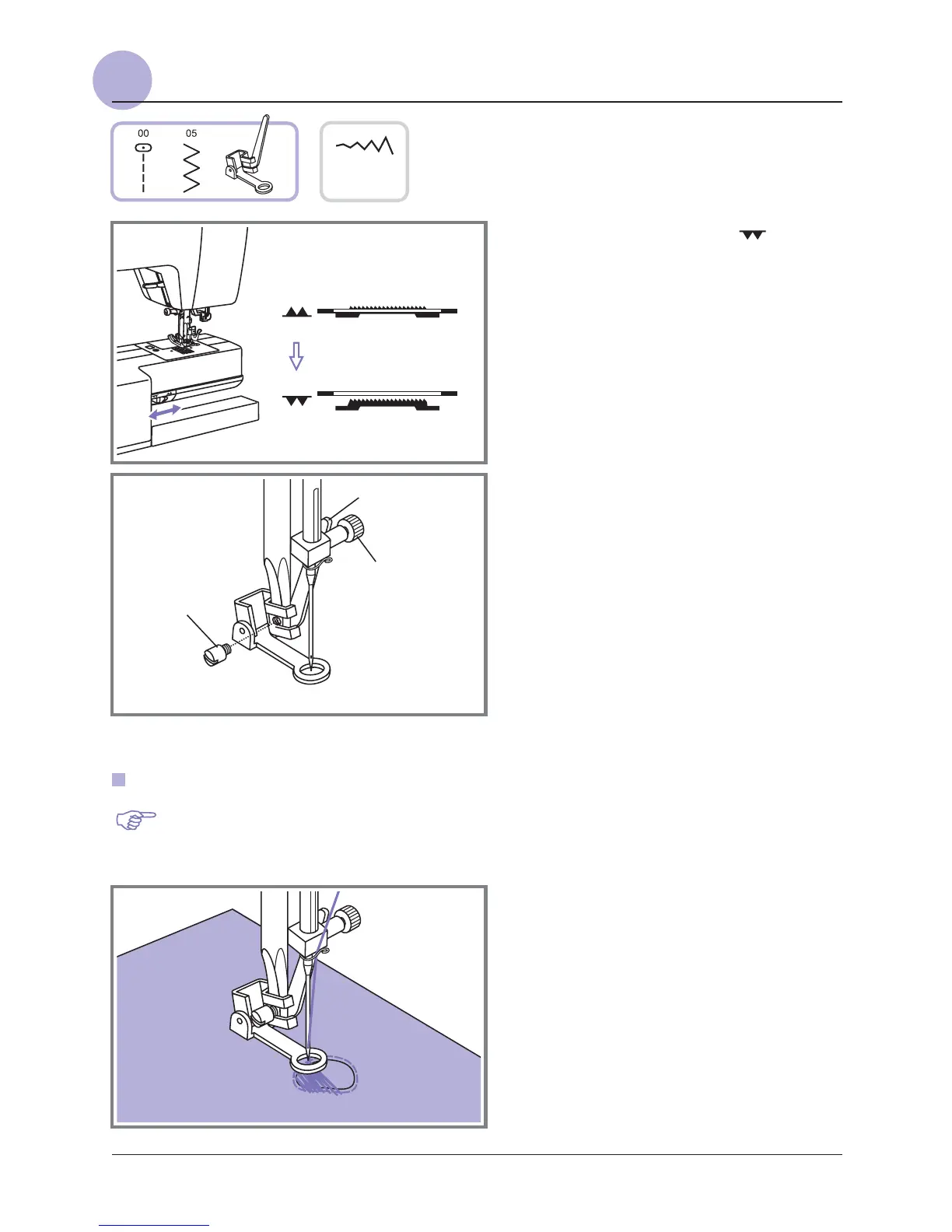 00 05