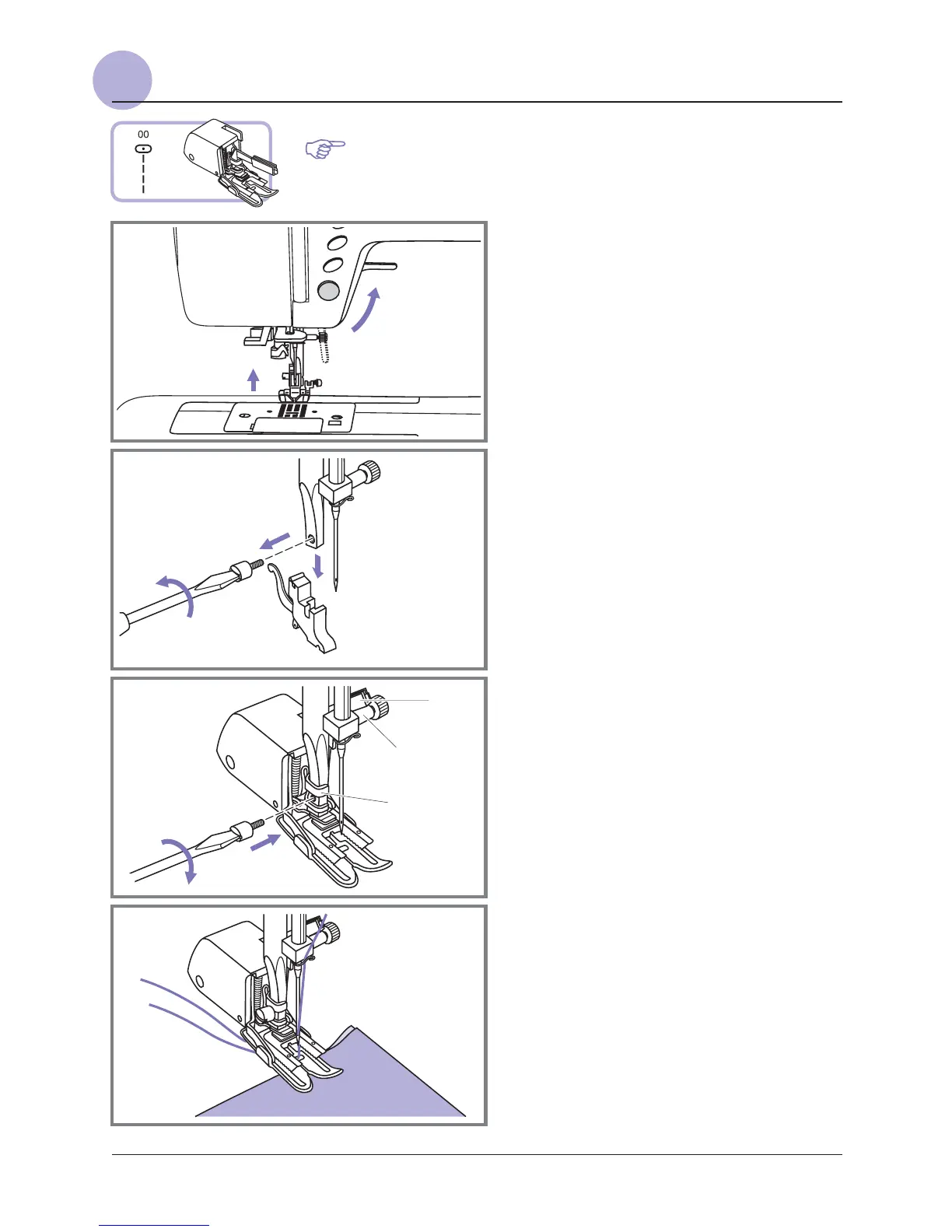 00