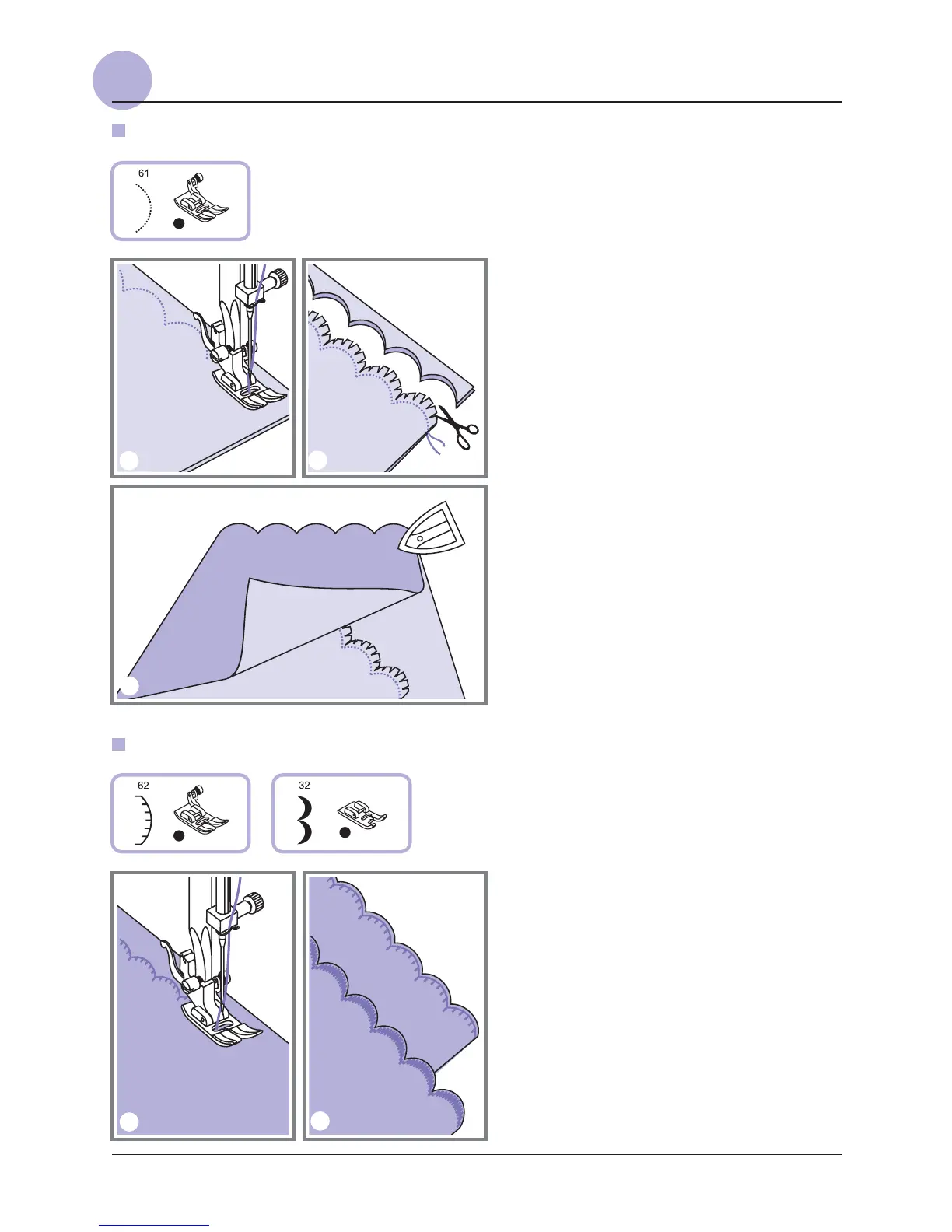 61

62

32