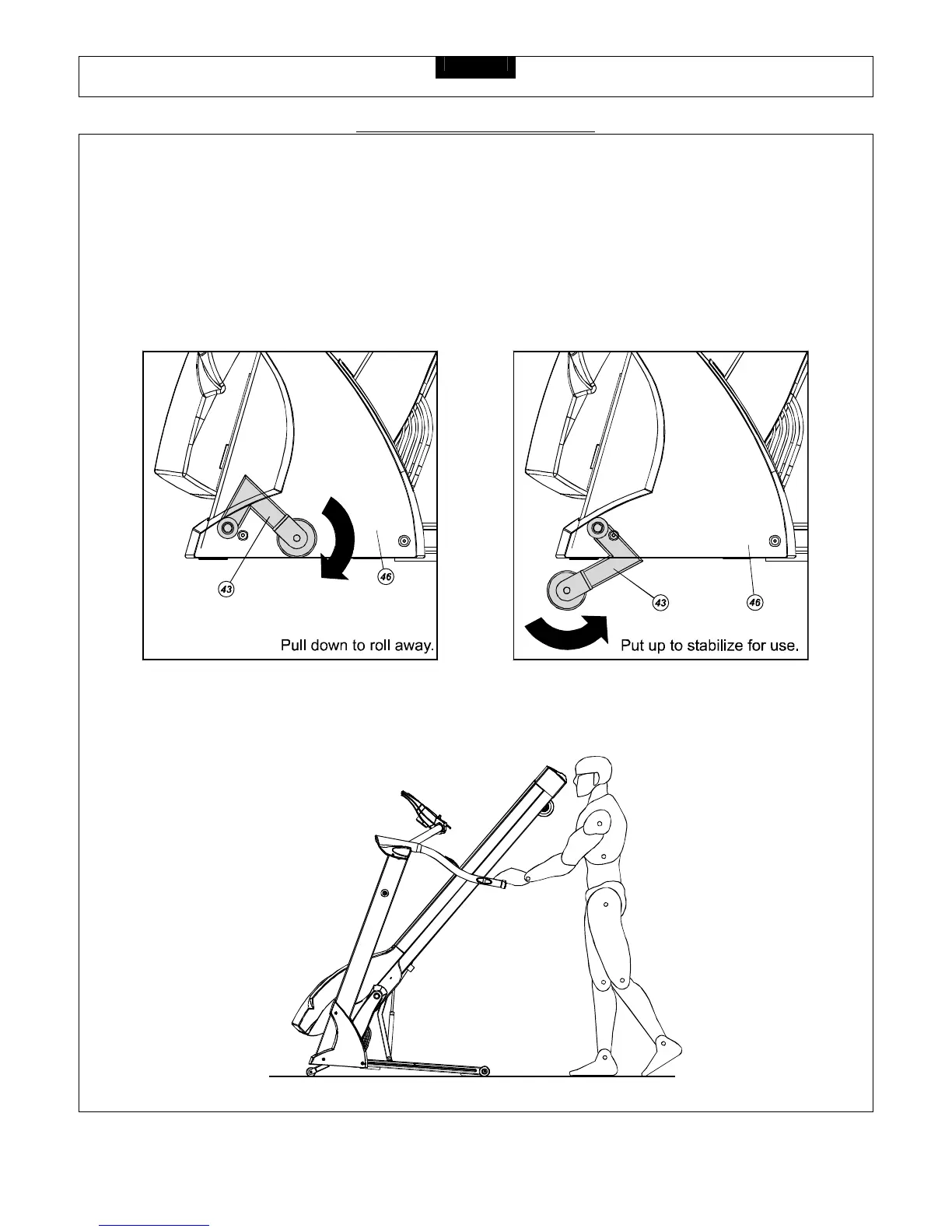 43

46

Pull down to roll away.

43

46

Put up to stabilize for use.