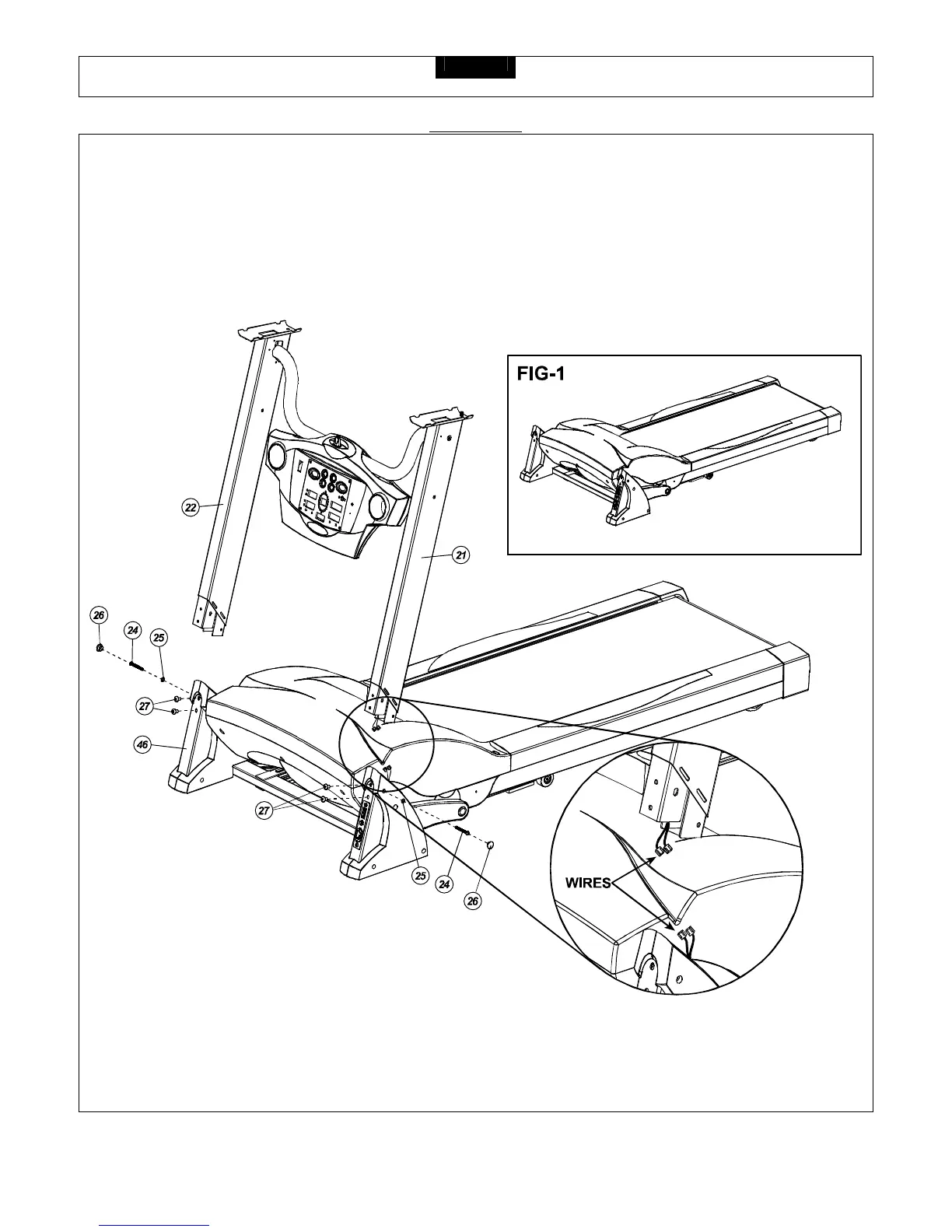 FIG-1

22

21

26

24

25

27

46

27

25

24

26

WIRES