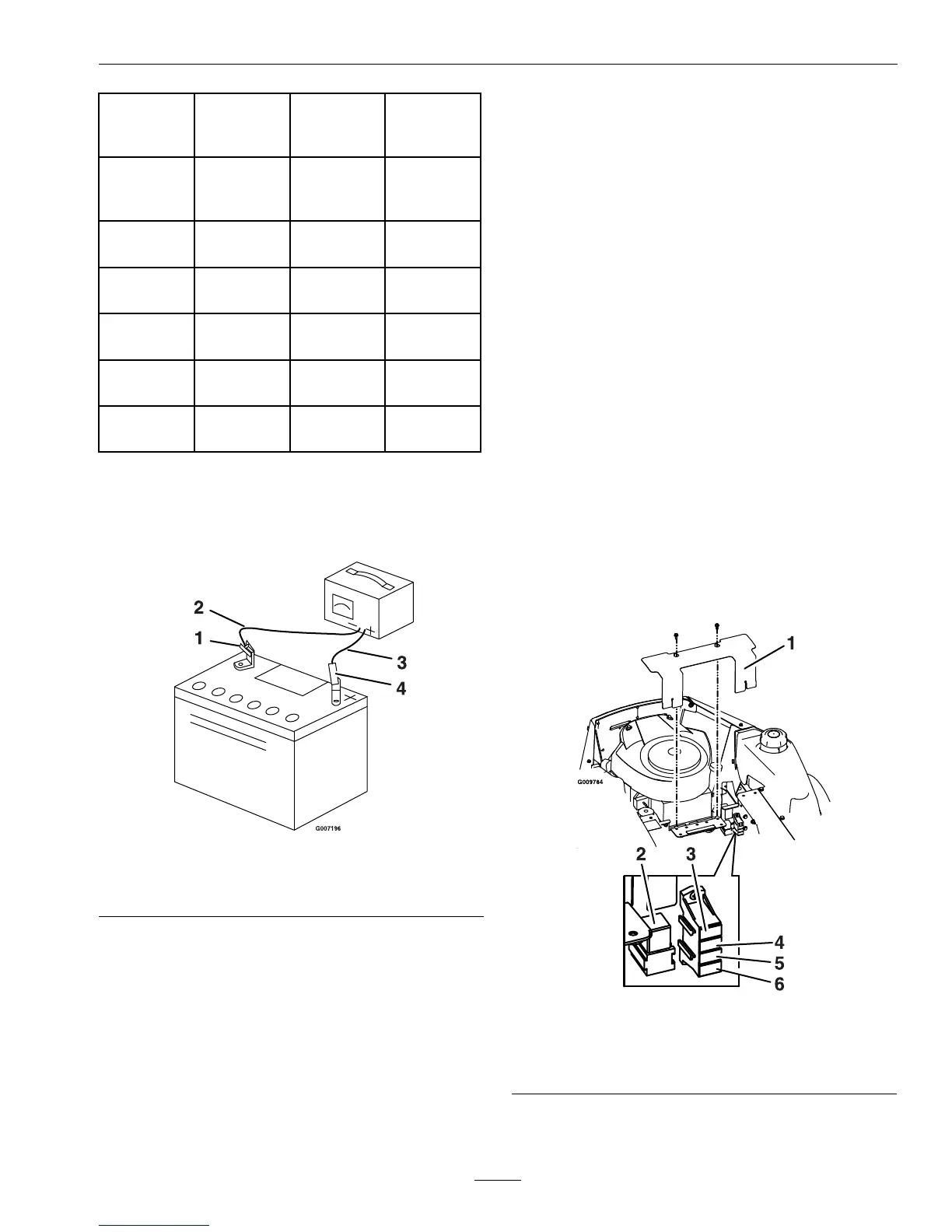 2

1

3

4

G007196

1

G009784

2 3

4

5

6