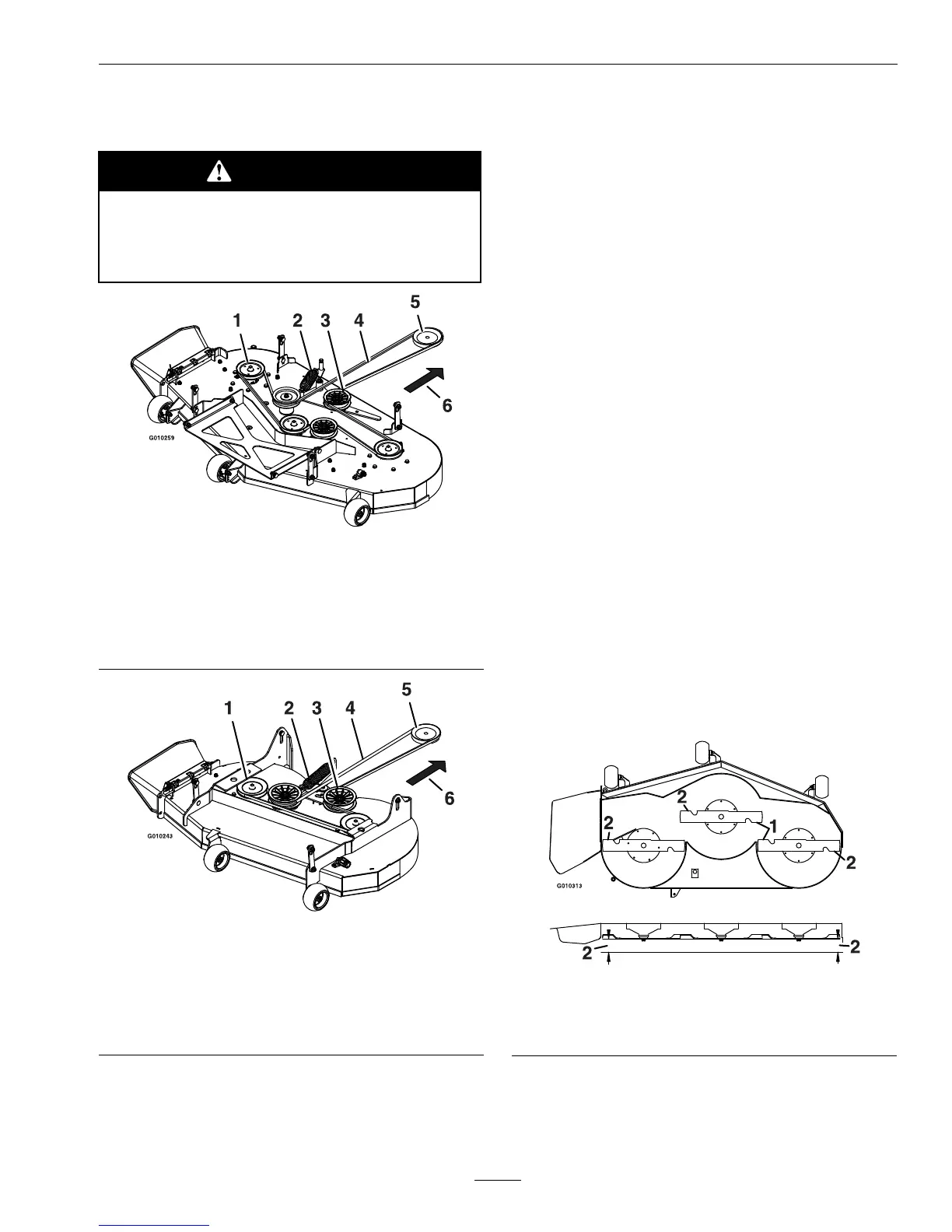 1 2 3 4 5 6

G010259

1 2 3 4 5 6

G010243

2 2 1 2

G010313

2 2