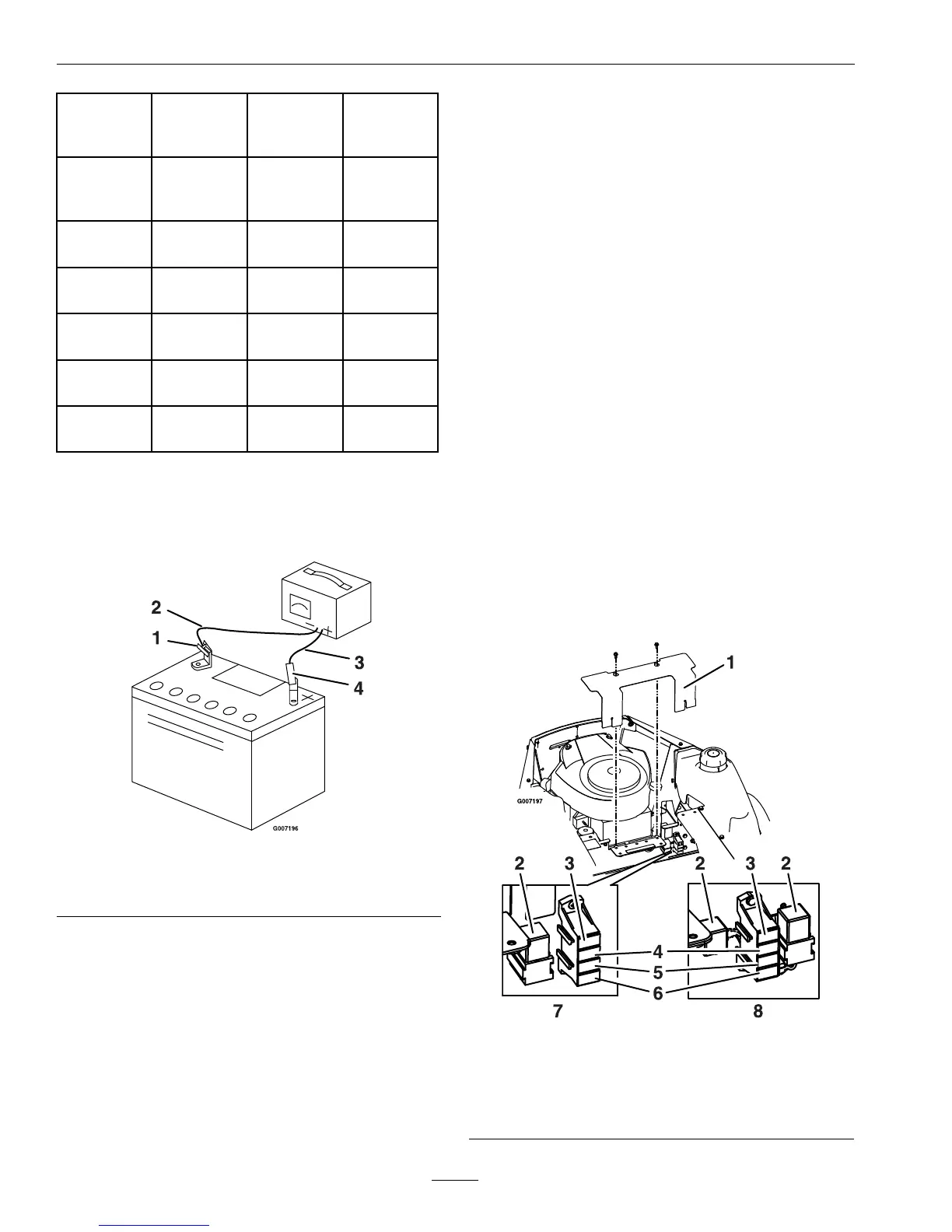 2
1
3
4
G007196

1
G007197
2
3
2
3
2
4
5
6
7
8