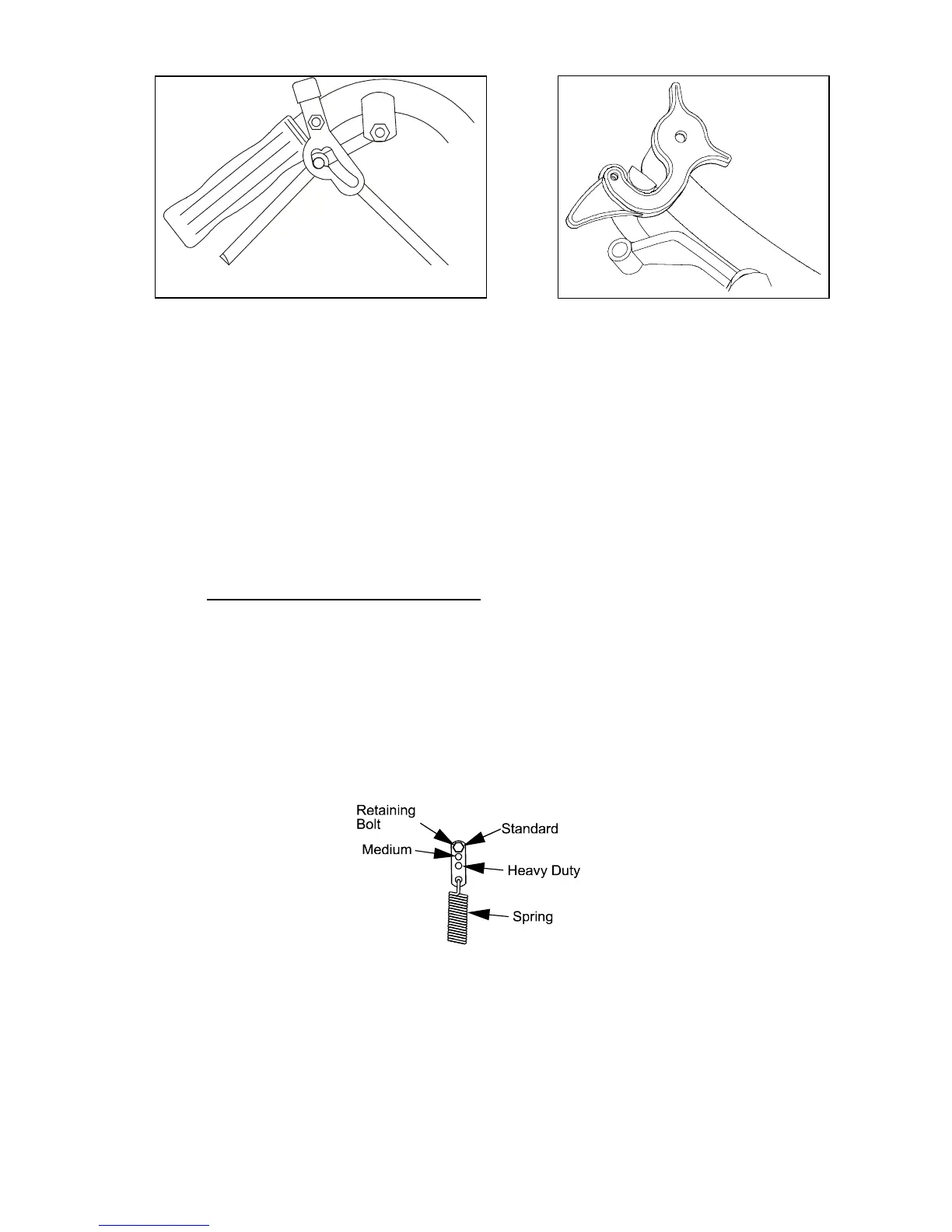 Retaining Bolt

Standard

Medium

Heavy Duty

Spring