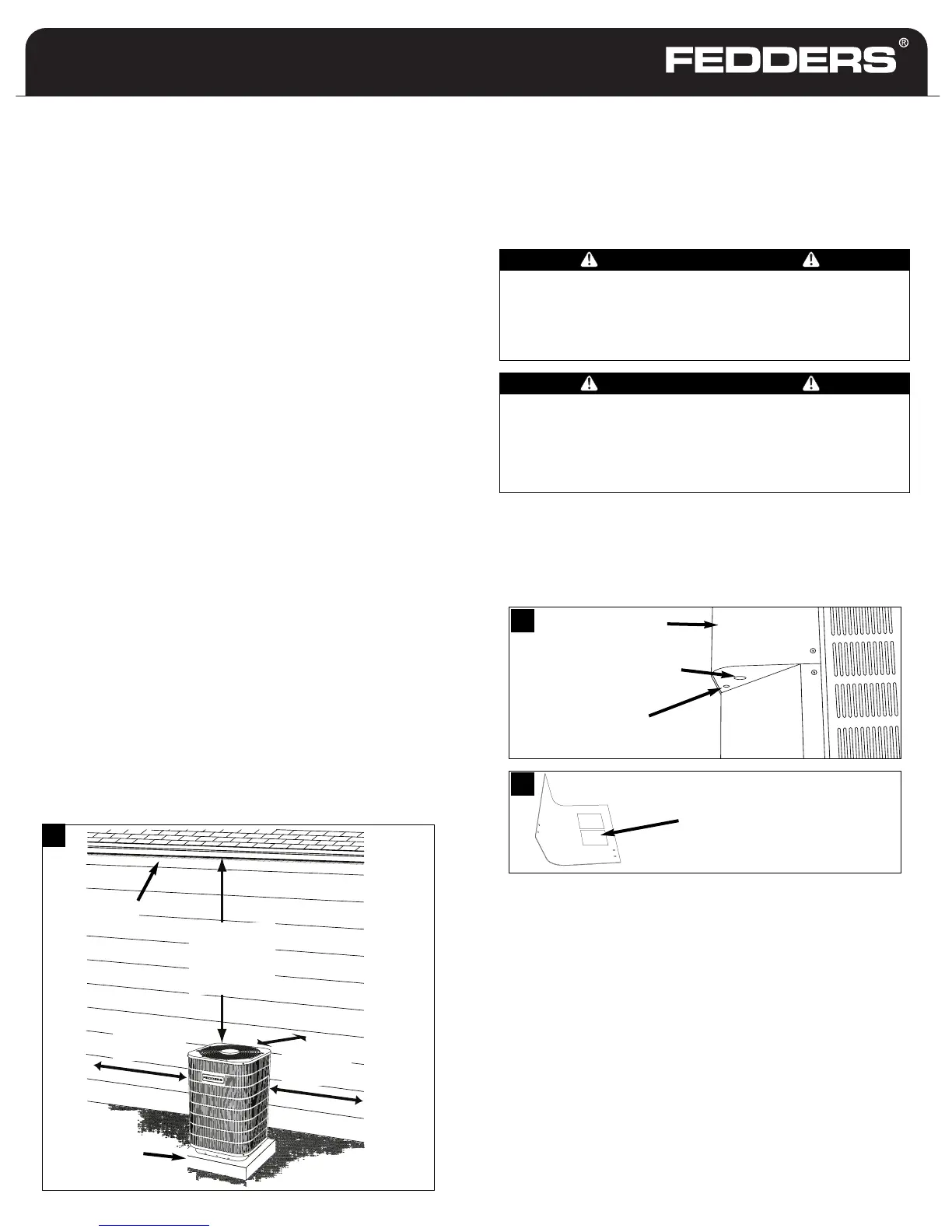 FEDDERS®

FEDDERS