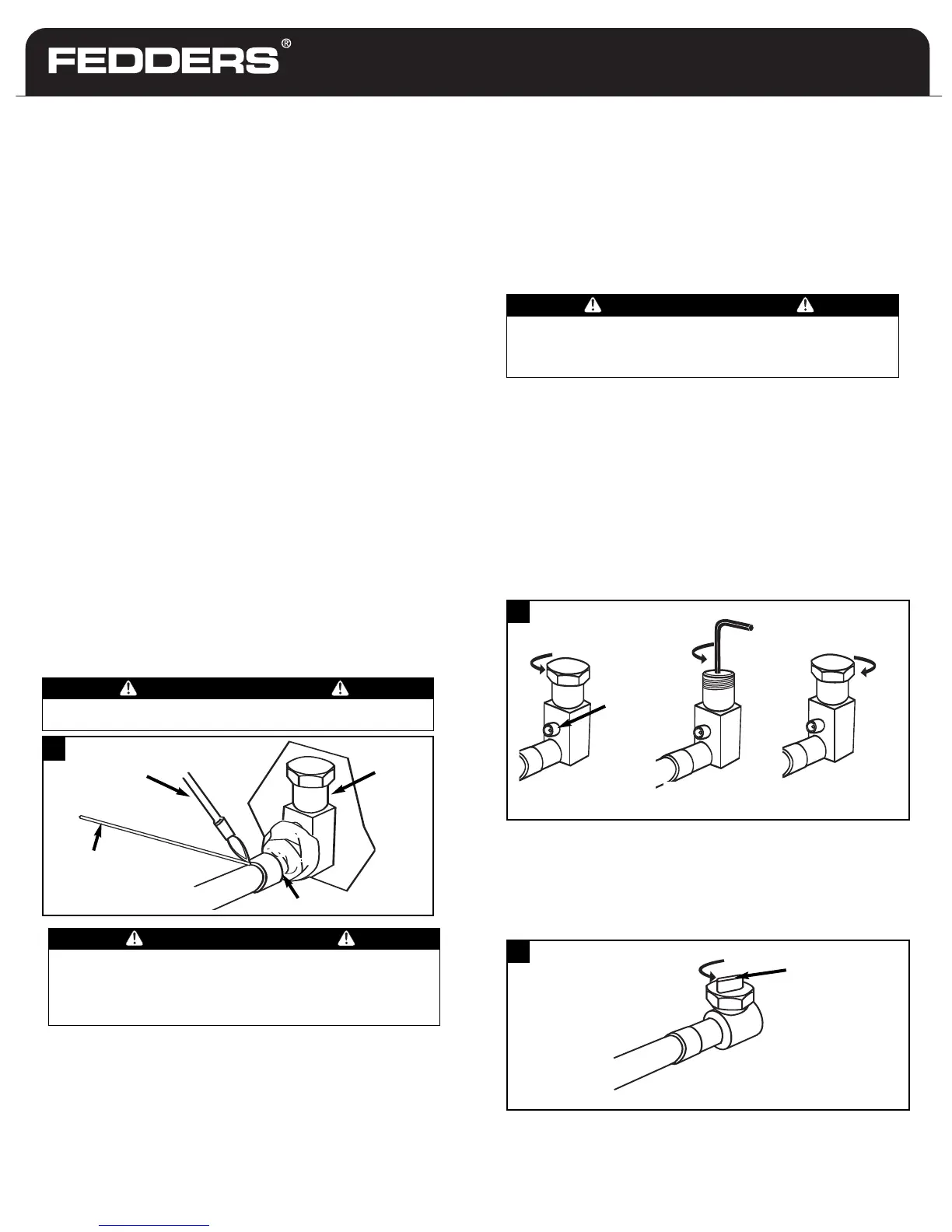 FEDDERS®