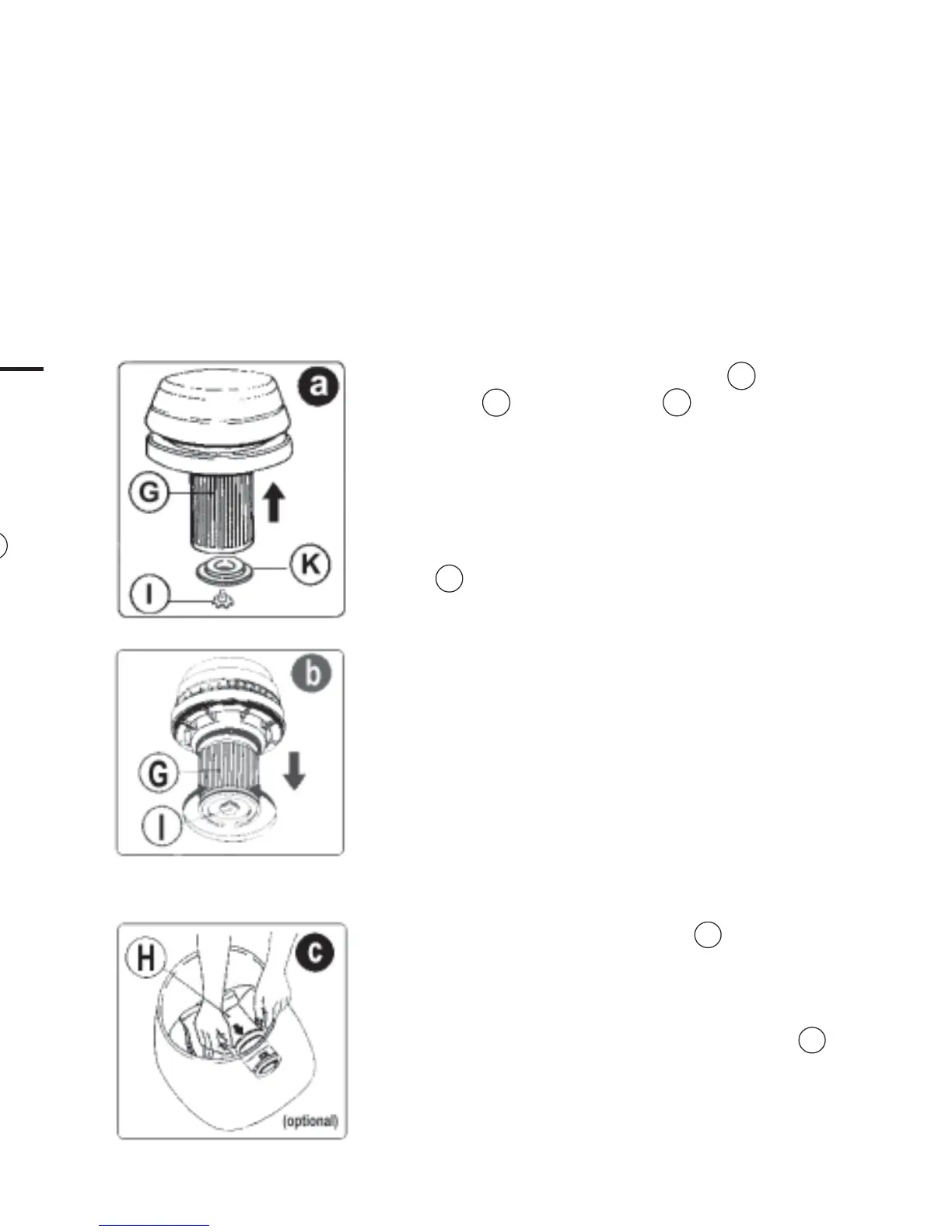 a

G

K

I

b

G

I

H

c

(optional)