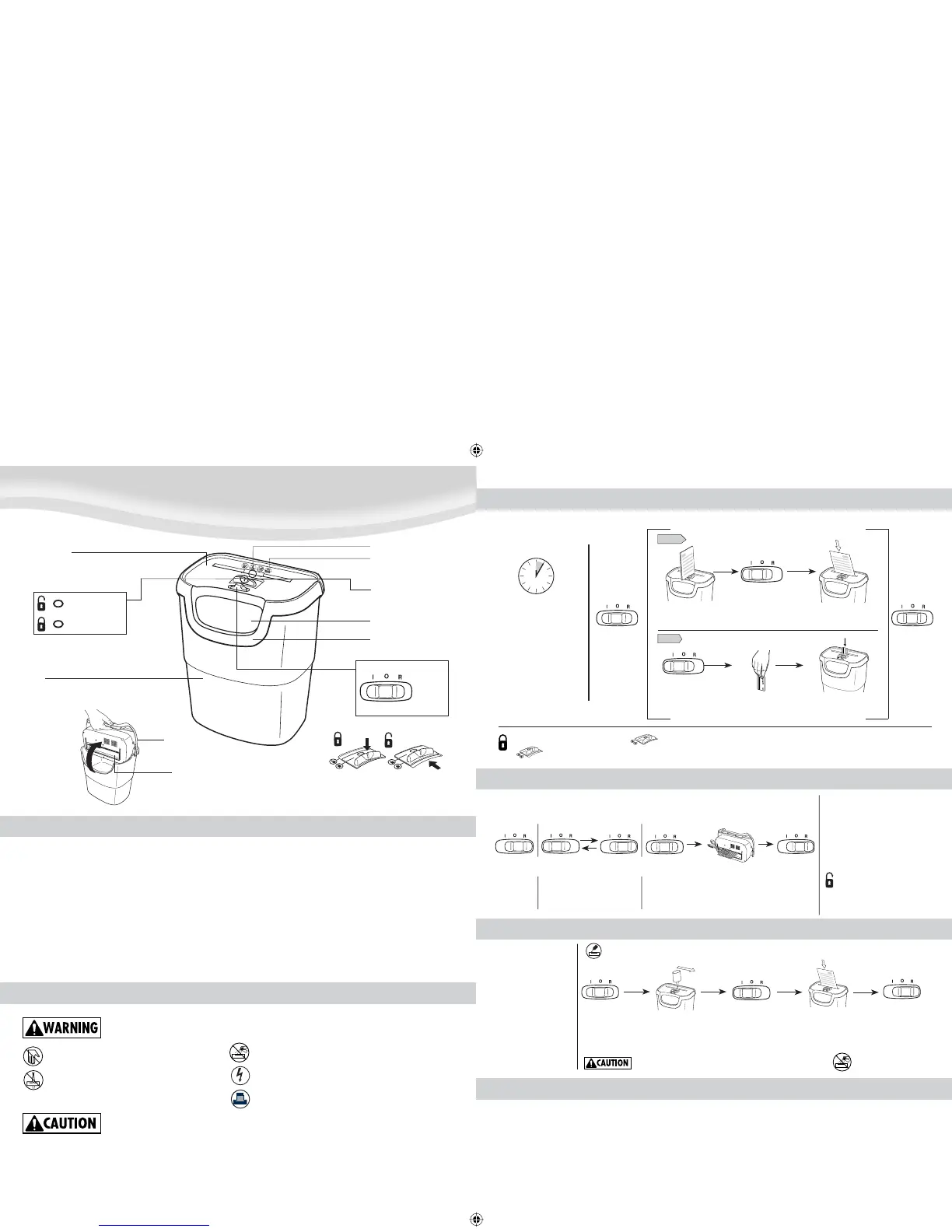 I O R

I O R

I O R

I O R

I O R

I O R

I O R

I O R

I O R

I O R

I O R

I O R

I O R

I O R

WARNING

CAUTION

CAUTION