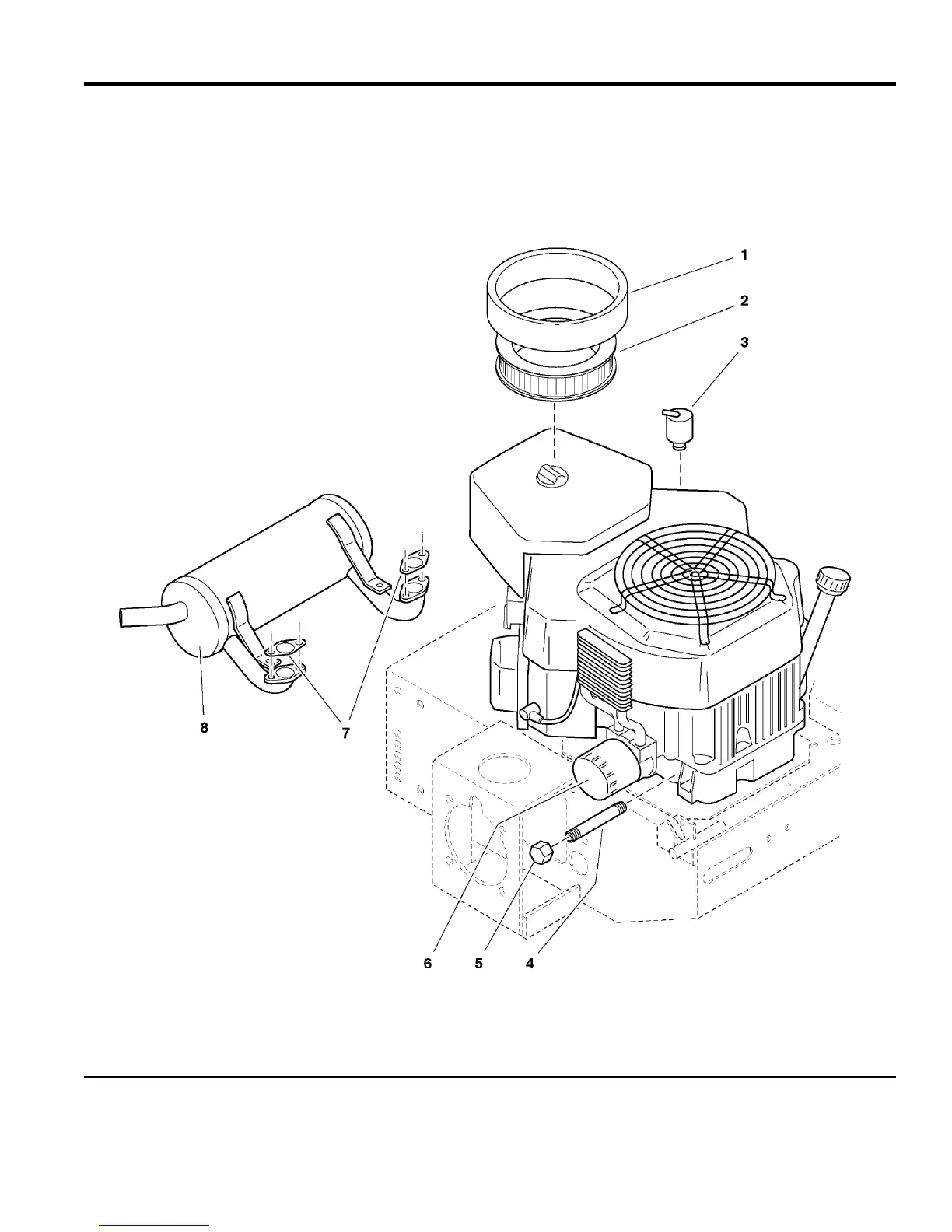 1
2
3
8
7
6 5 4