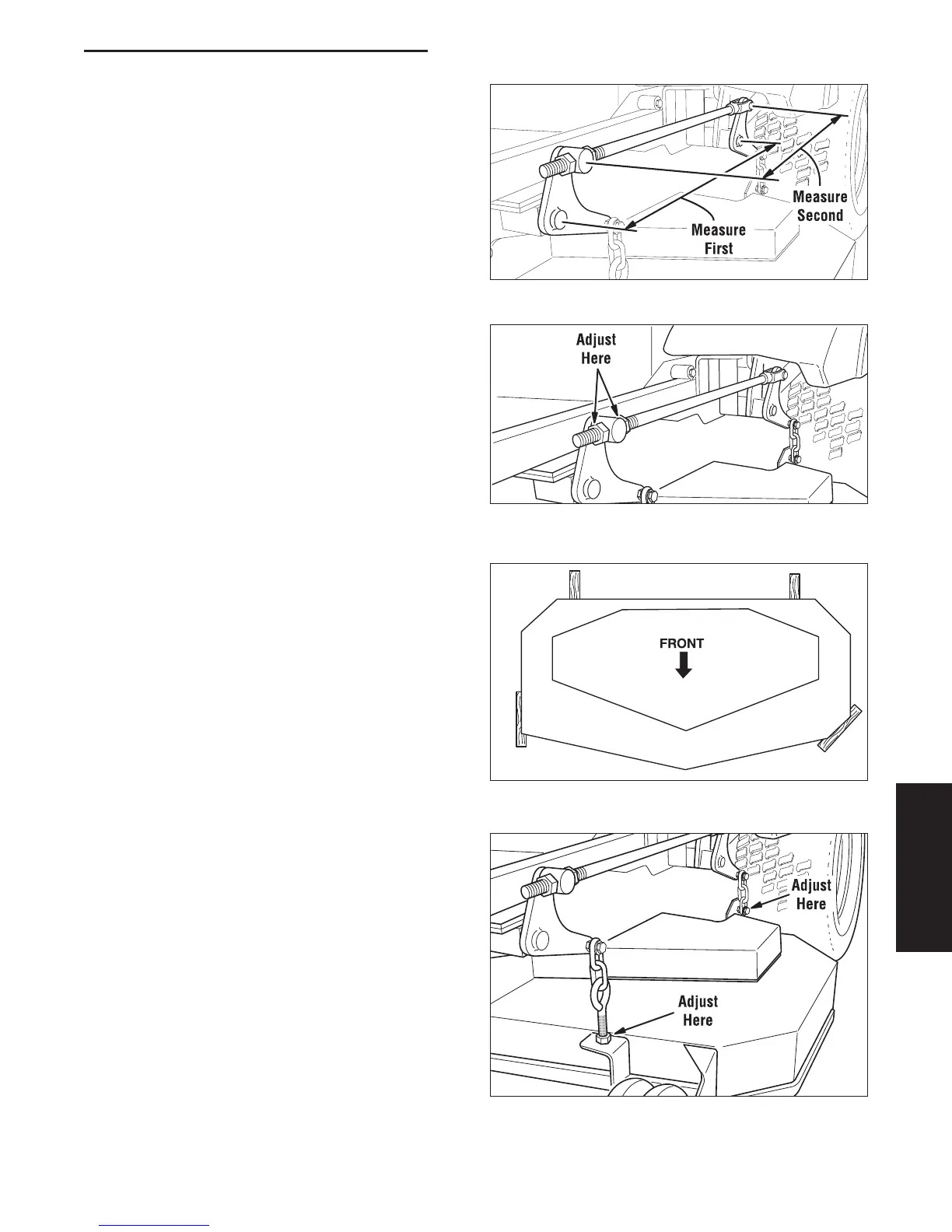 Measure Second

Measure First

Adjust Here

FRONT

Adjust Here

Adjust Here