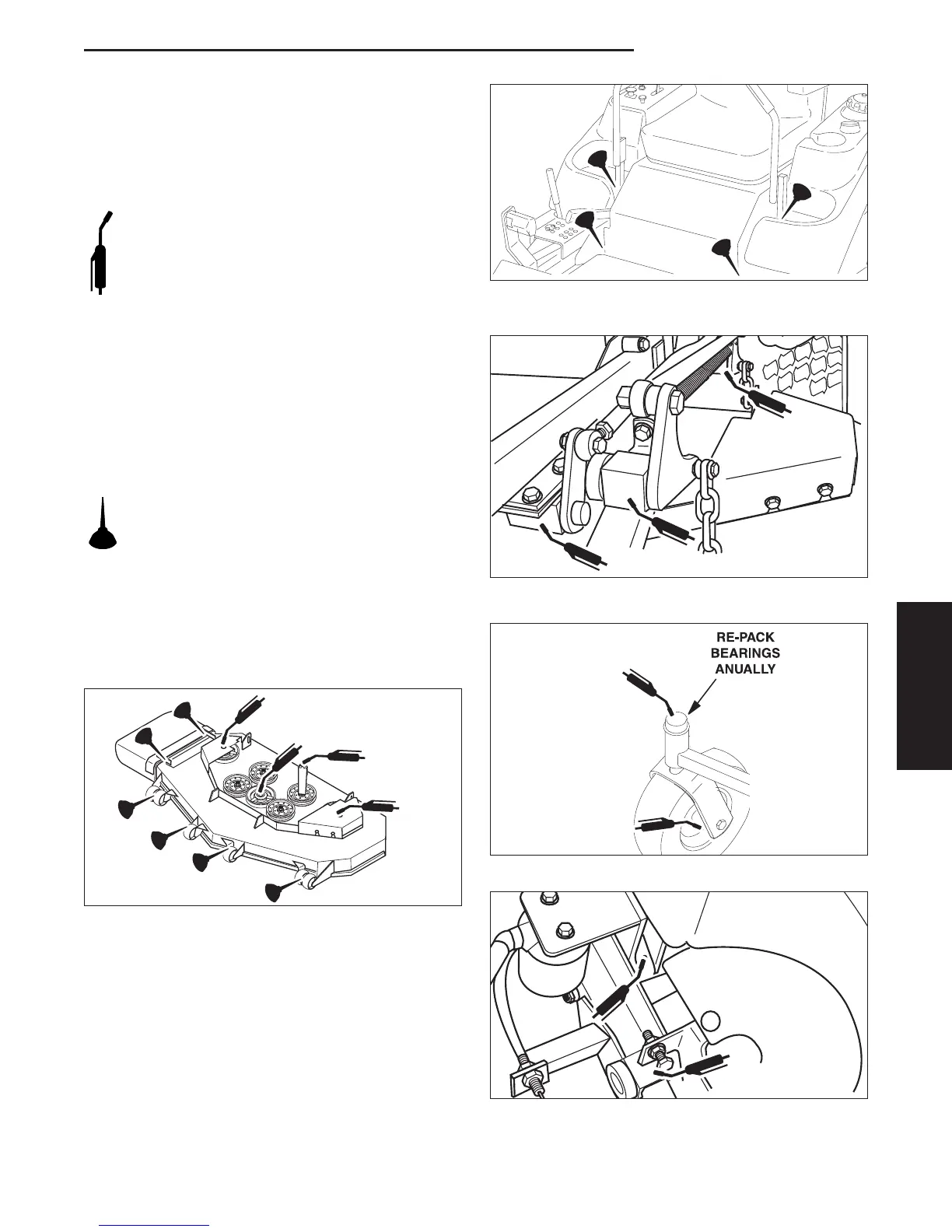 RE-PACK BEARINGS ANUALLY