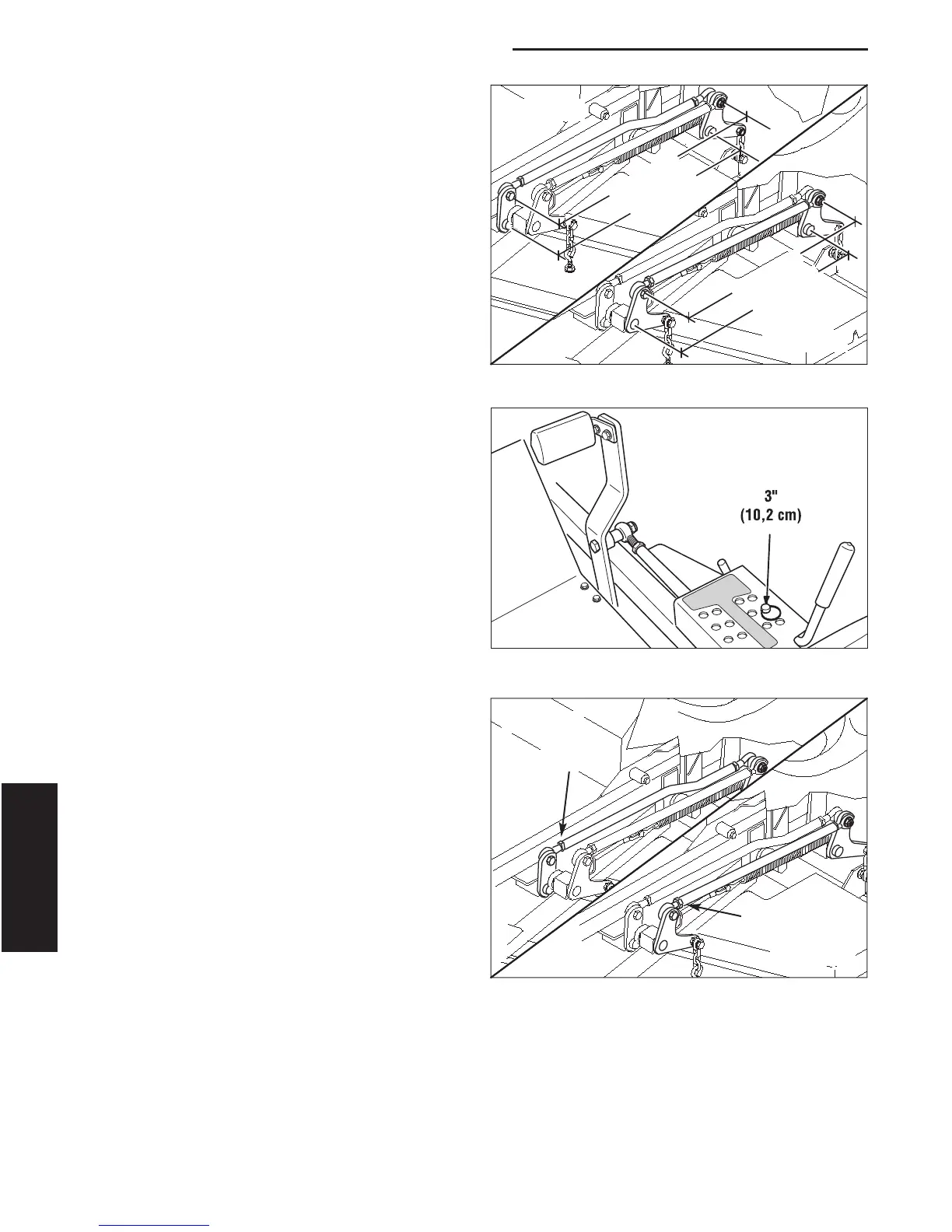 3"
(10,2 cm)