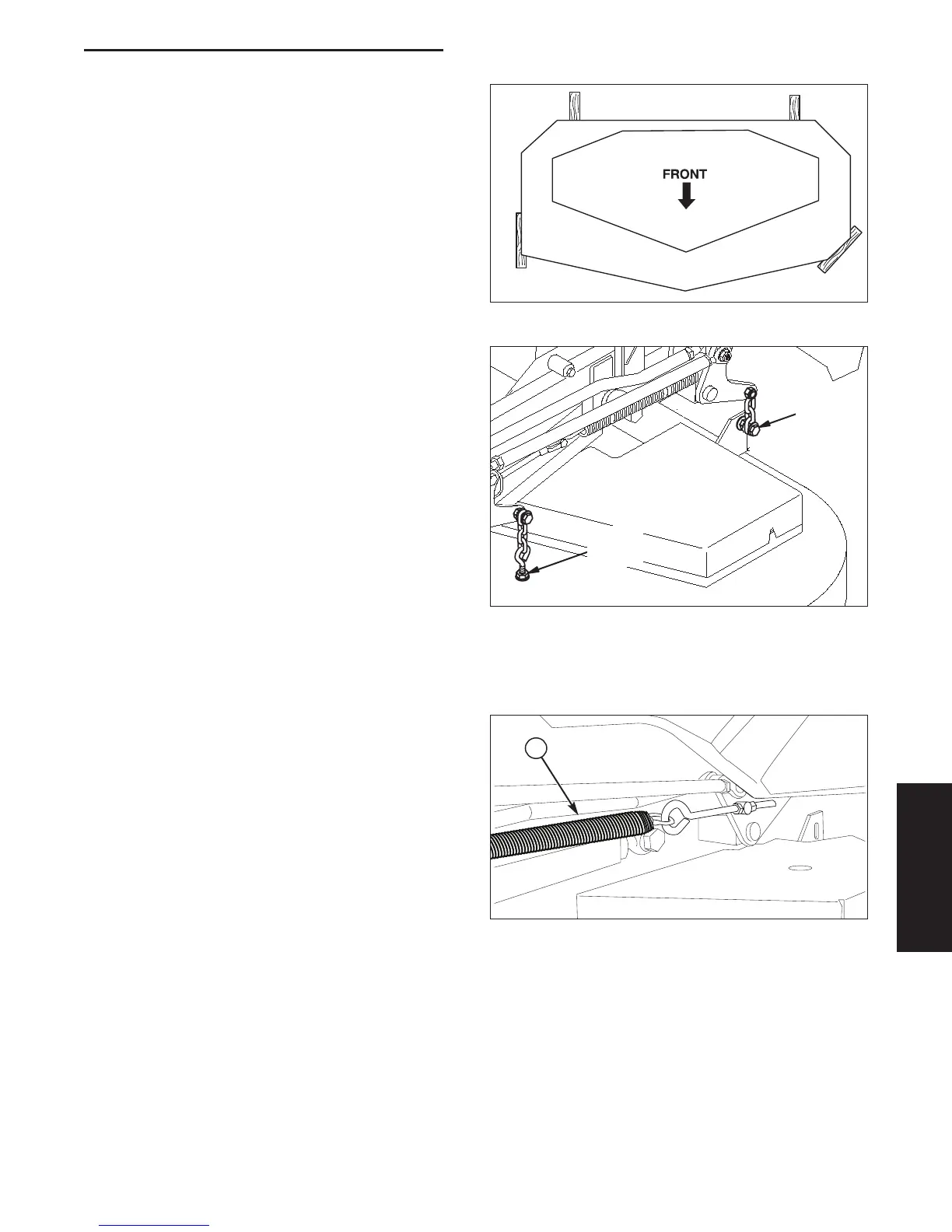 FRONT