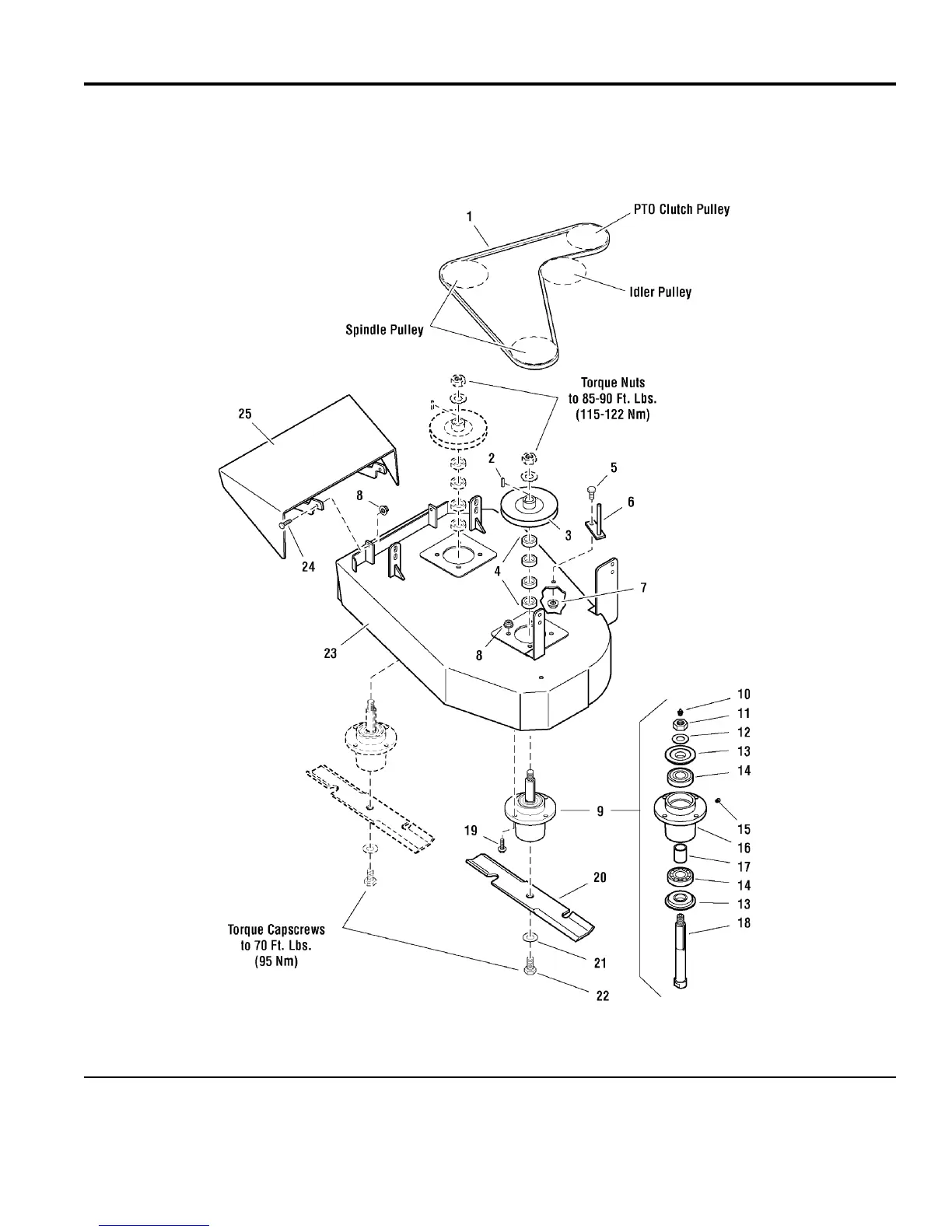 1

PTO Clutch Pulley

Idler Pulley

Spindle Pulley

Torque Nuts to 85-90 Ft. Lbs. (115-122 Nm)

25

2

5

6

8

3

24

4

7

23

8

10

11

12

13

14

9

15

16

19

17

20

14

13

18

Torque Capscrews to 70 Ft. Lbs. (95 Nm)

21

22