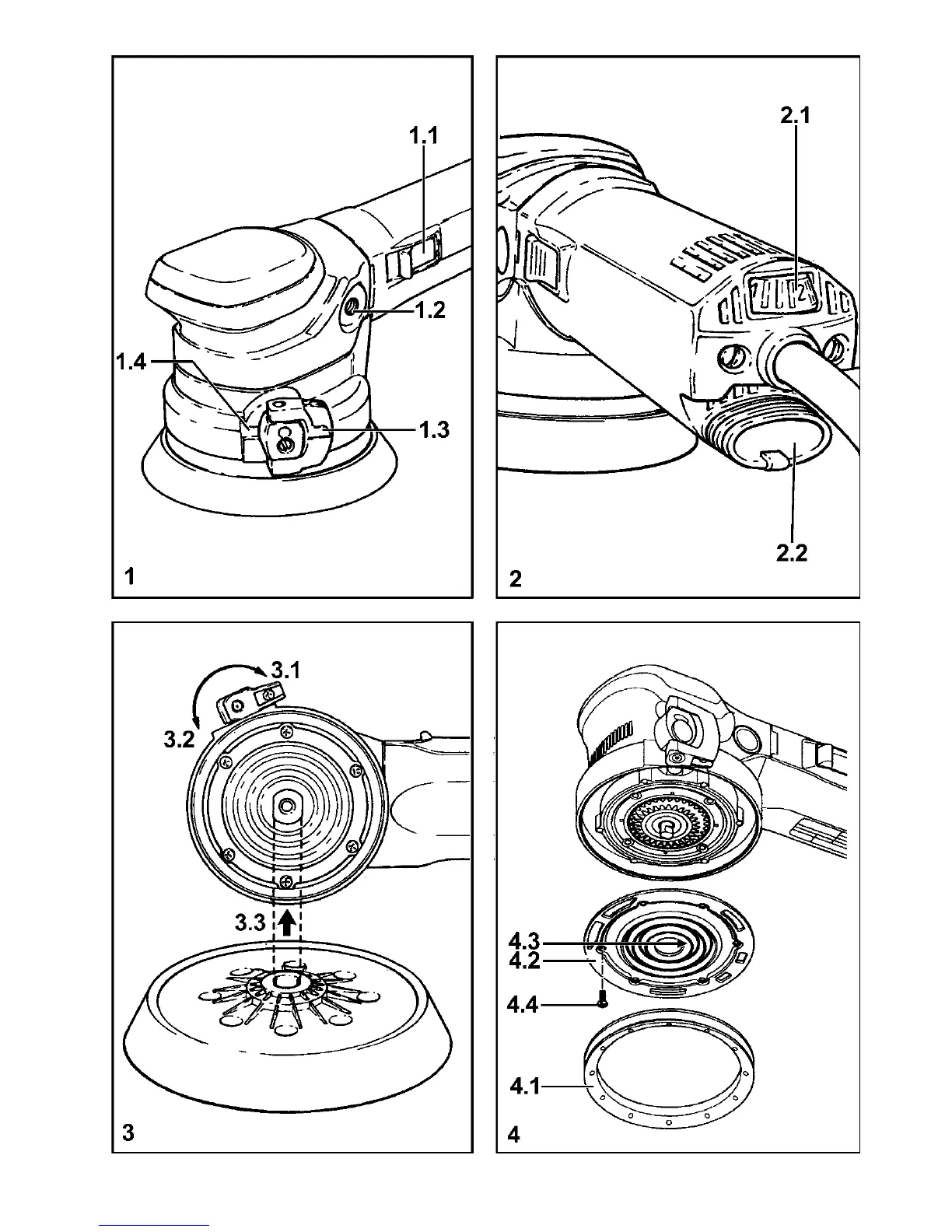 1.1
1.2
1.4
1.3
1

2.1
2.2
2

3.1
3.2
3.3
3

4.3
4.2
4.4
4.1
4