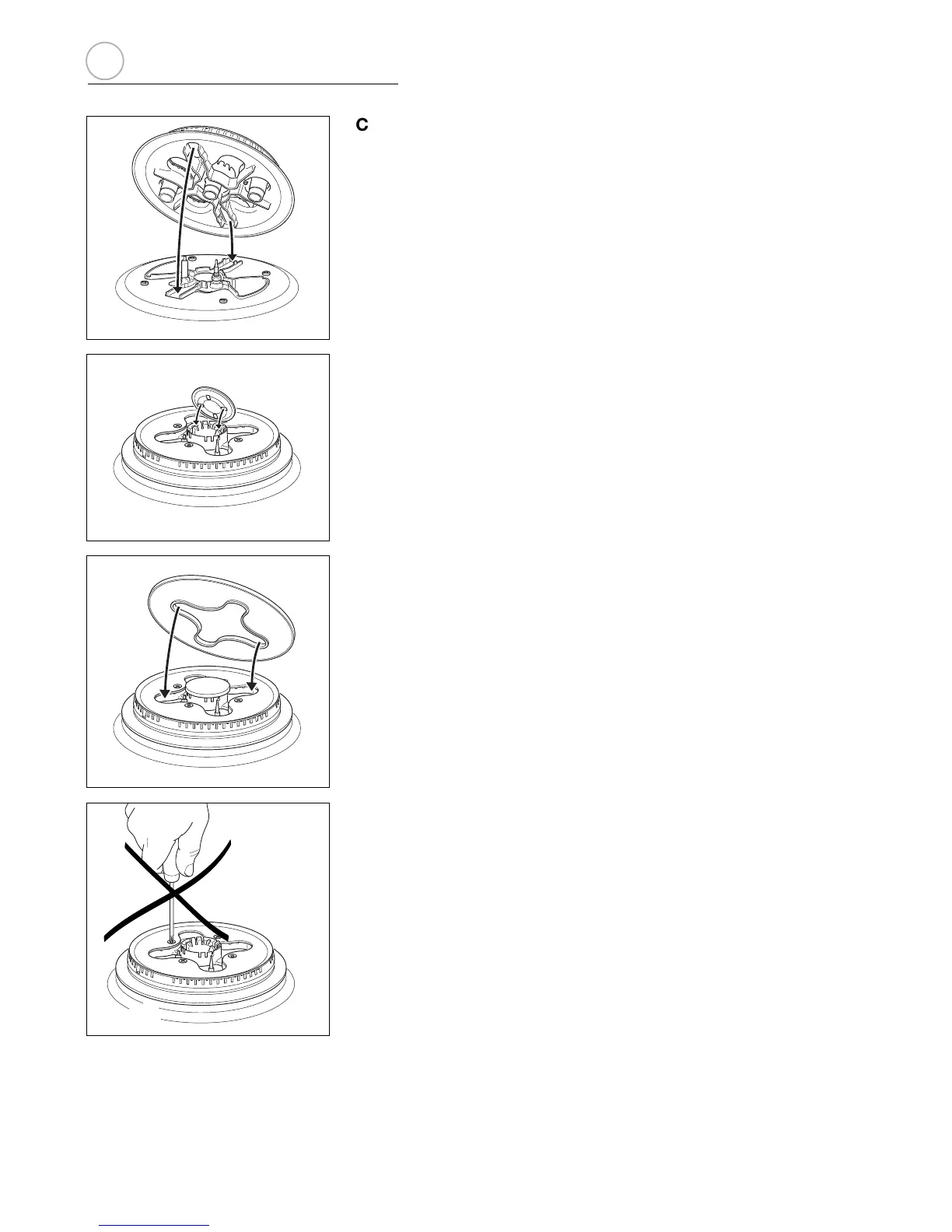 C