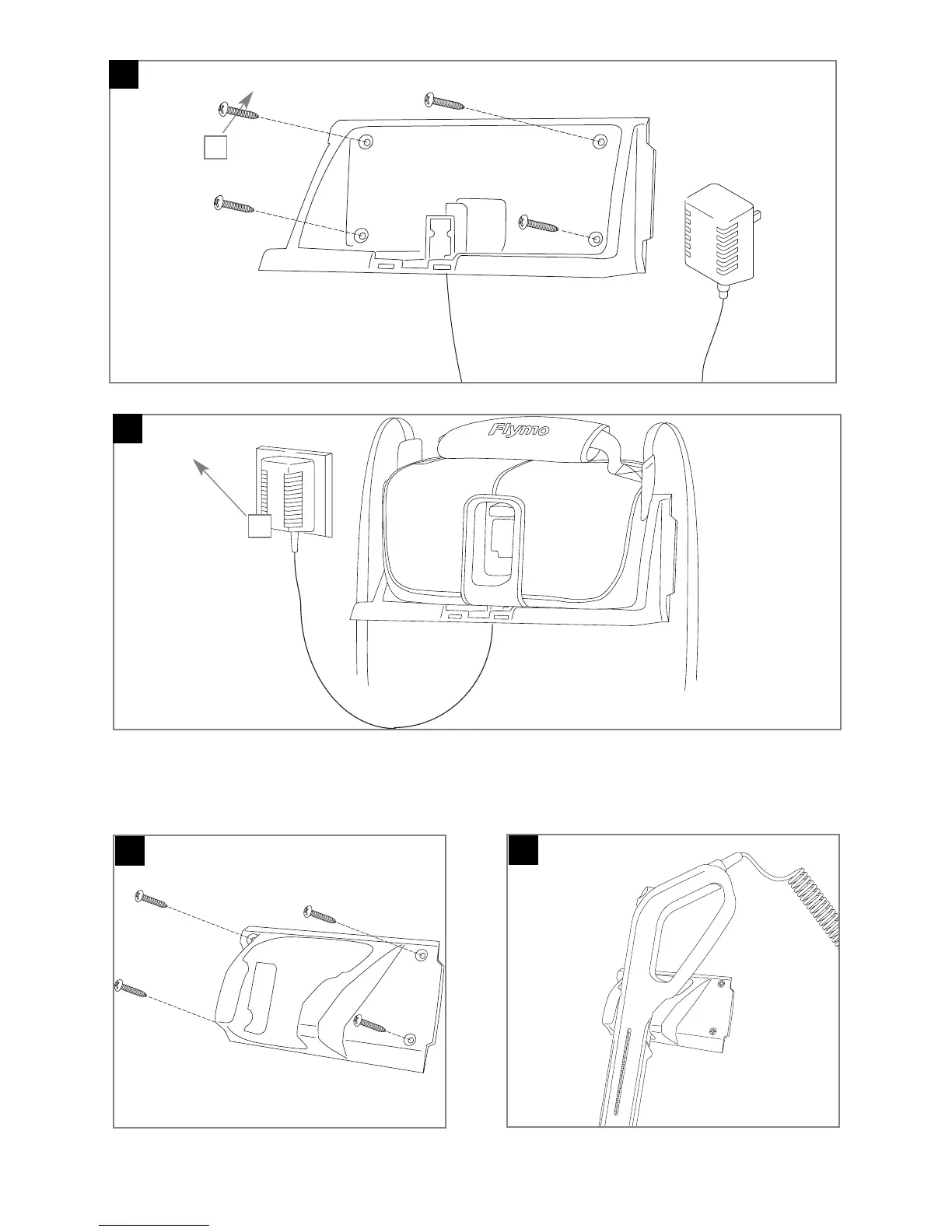 Flymo