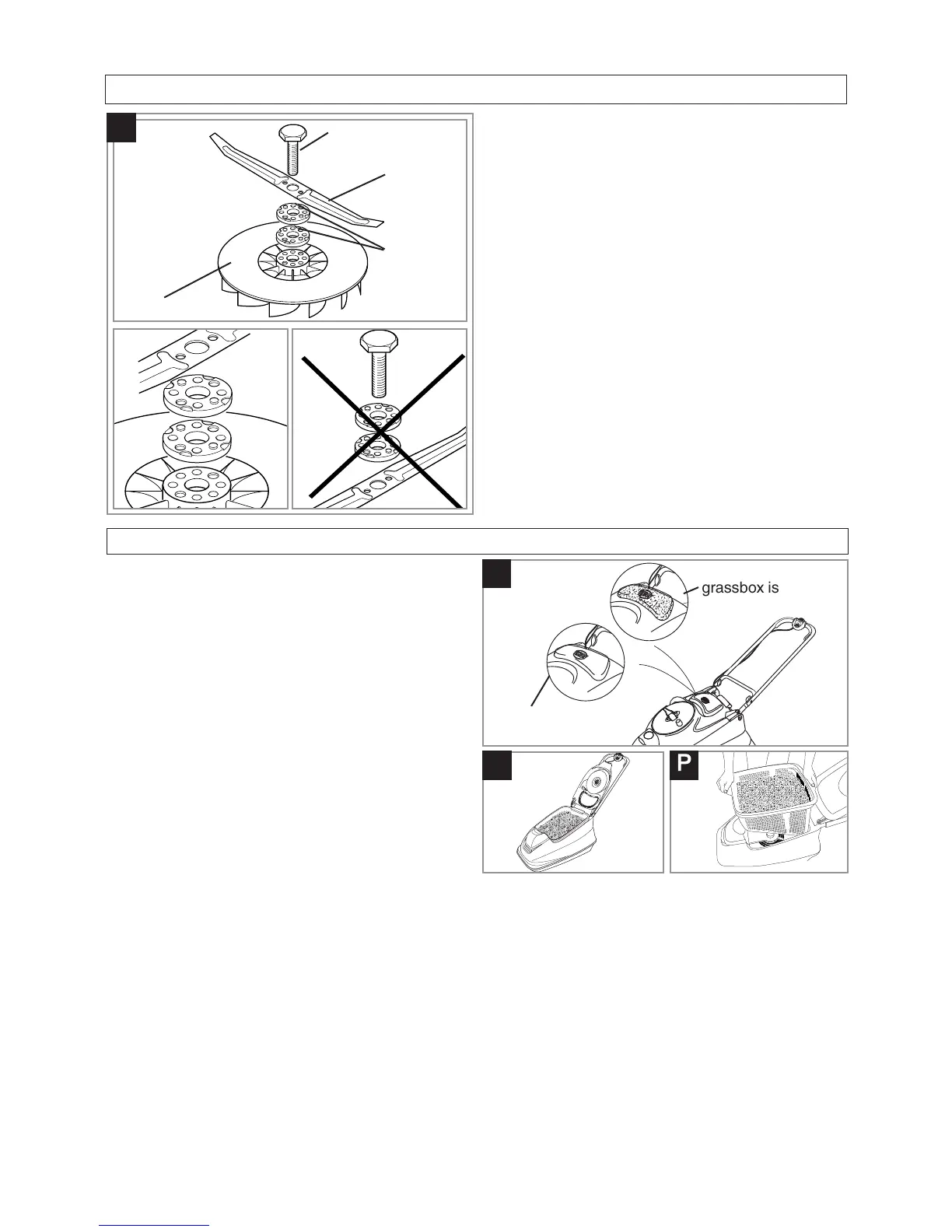 grassbox is

P