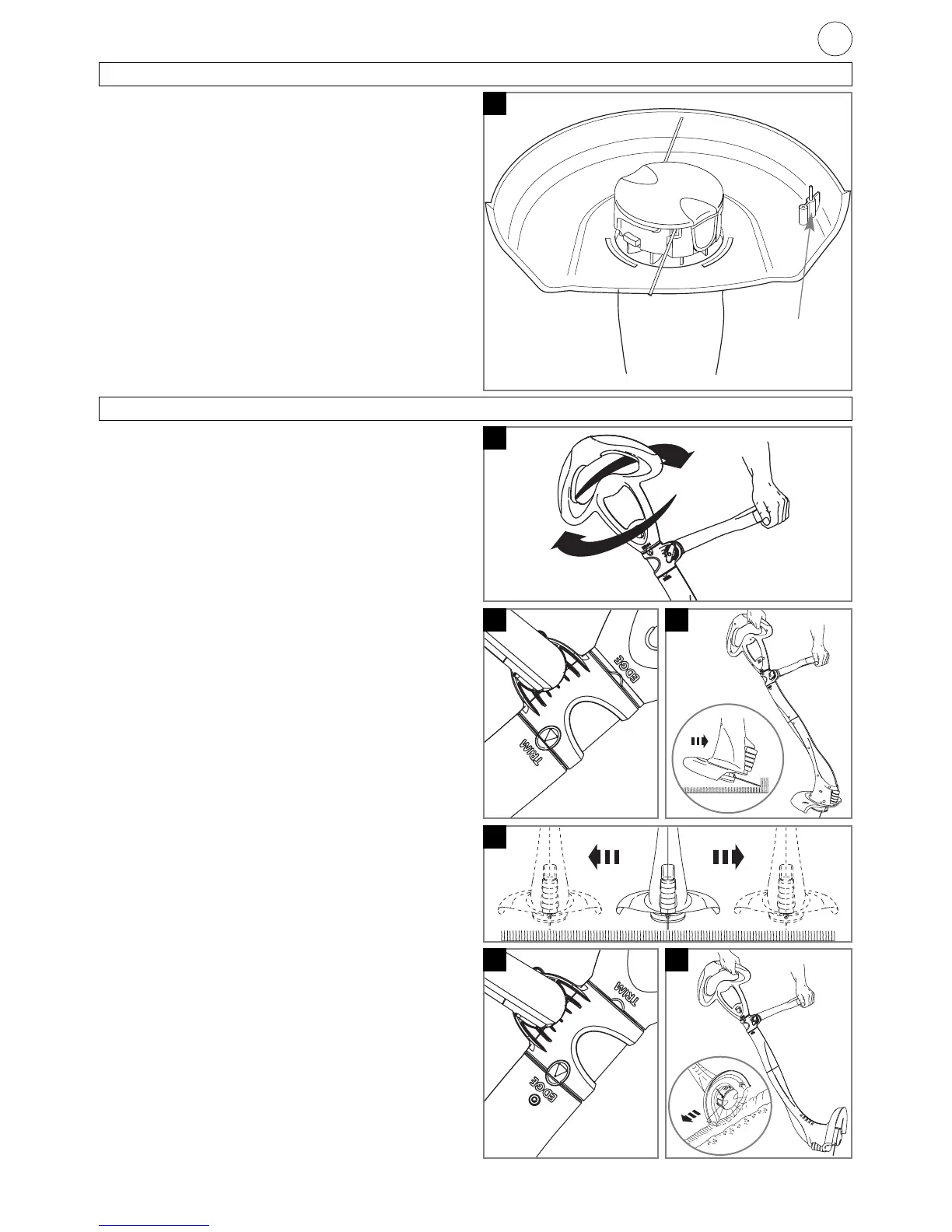 EDGE

TRIM

TRIM

EDGE