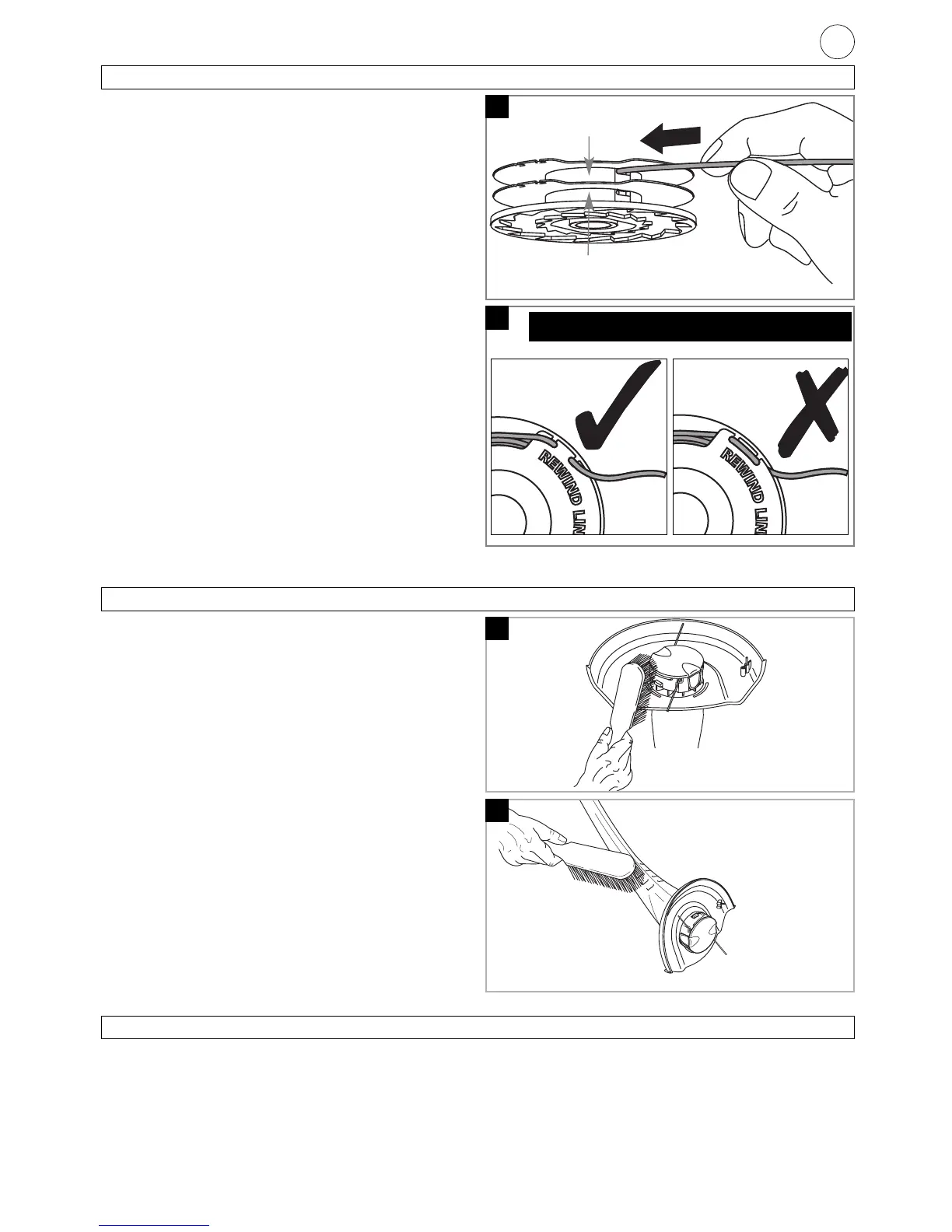 REWIND LIN

REWIND LIN