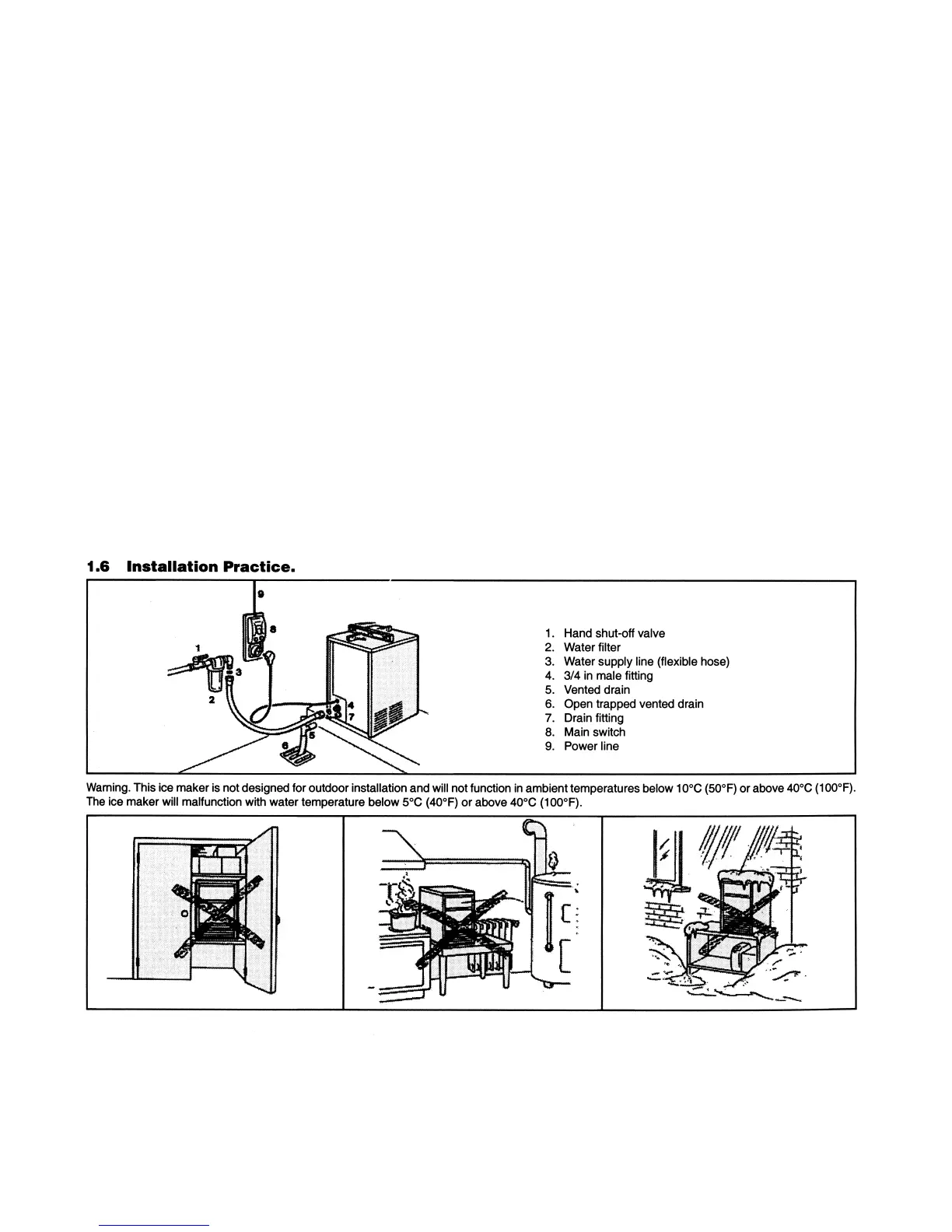 1.6 Installation Practice.

9
8
1
3
2
4
7
5
6

1. Hand shut-off valve
2. Water filter
3. Water supply line (flexible hose)
4. 3/4 in male fitting
5. Vented drain
6. Open trapped vented drain
7. Drain fitting
8. Main switch
9. Power line

Warning. This ice maker is not designed for outdoor installation and will not function in ambient temperatures below 10°C (50°F) or above 40°C (100°F). The ice maker will malfunction with water temperature below 5°C (40°F) or above 40°C (100°F).