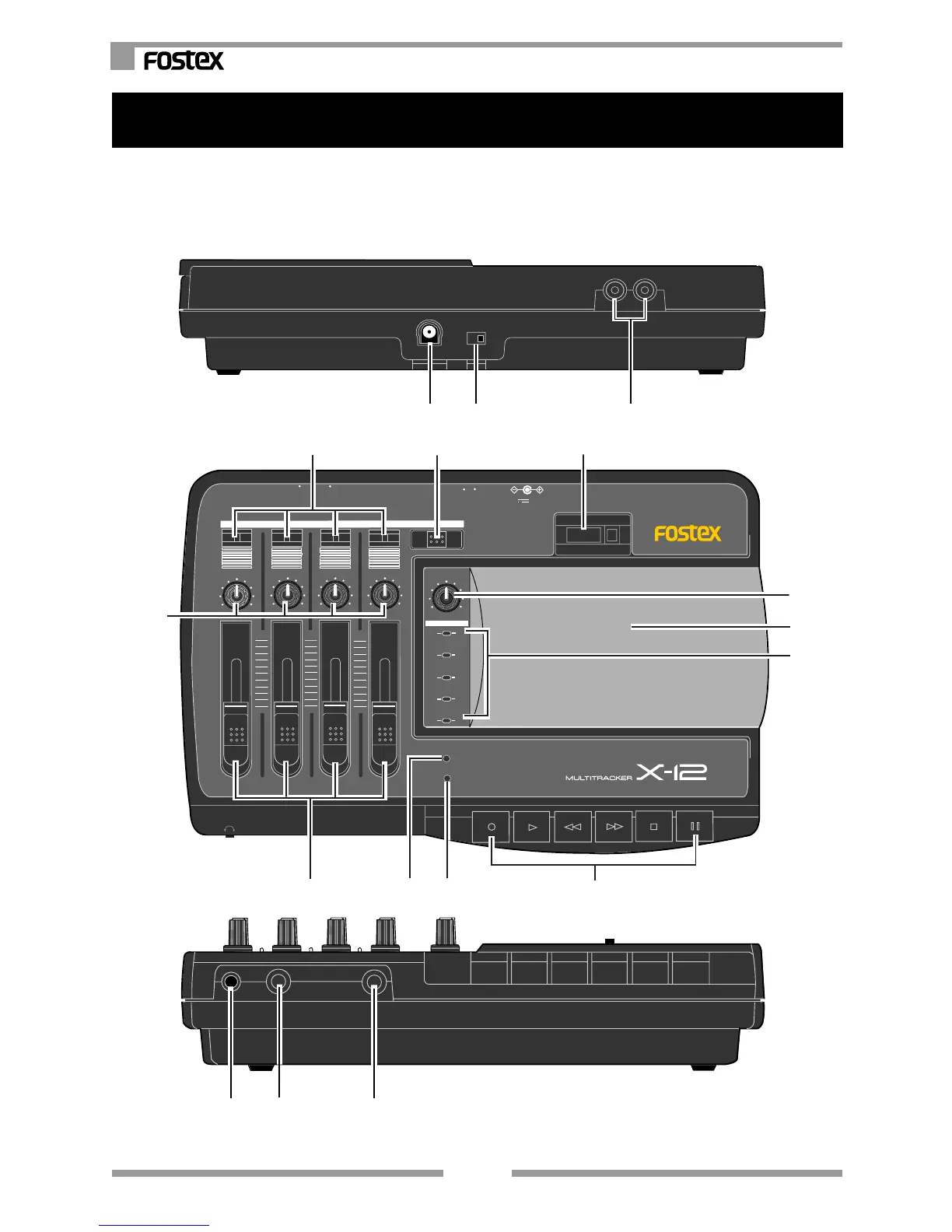 FOSTEX

FOSTEX

MULTITRACKER X-12