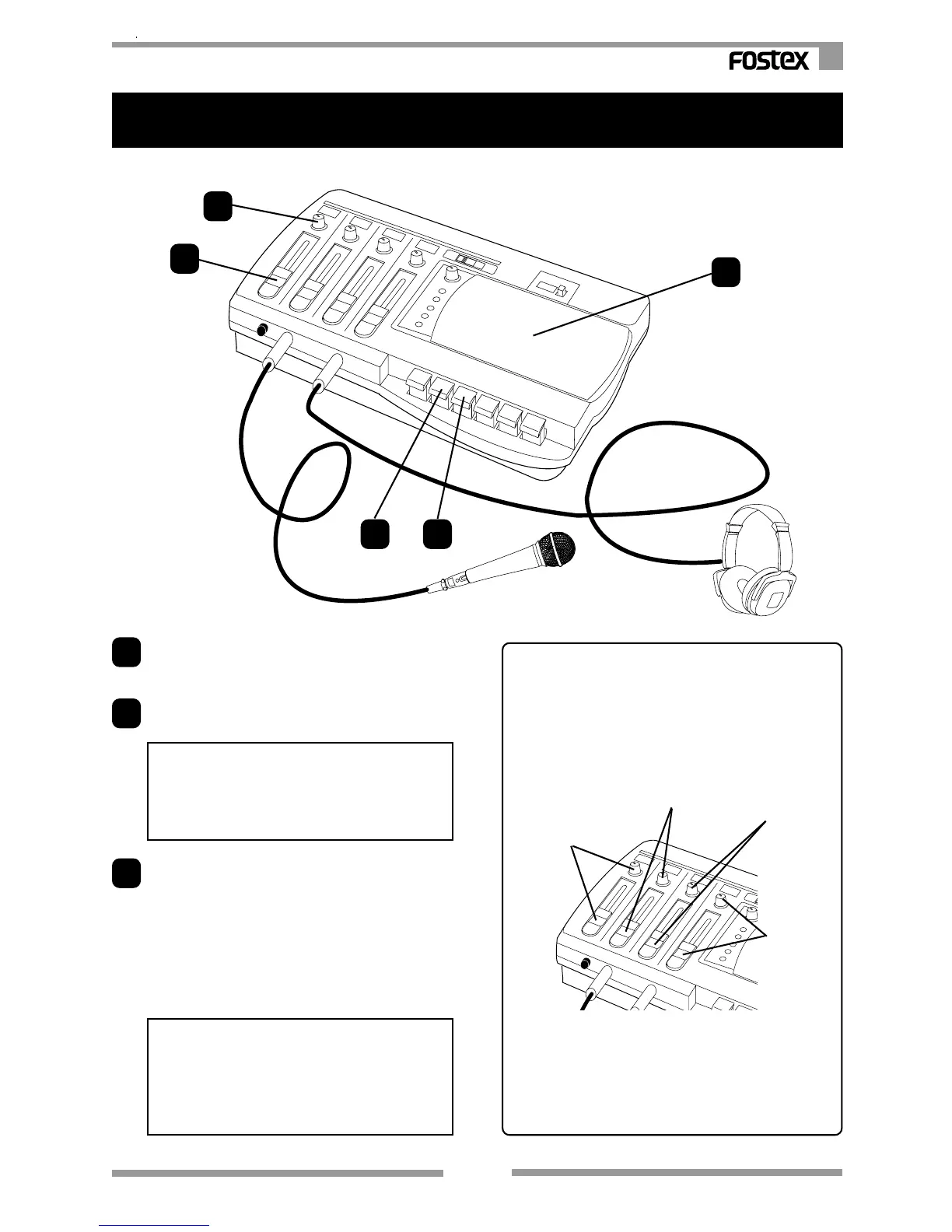 FOSTEX