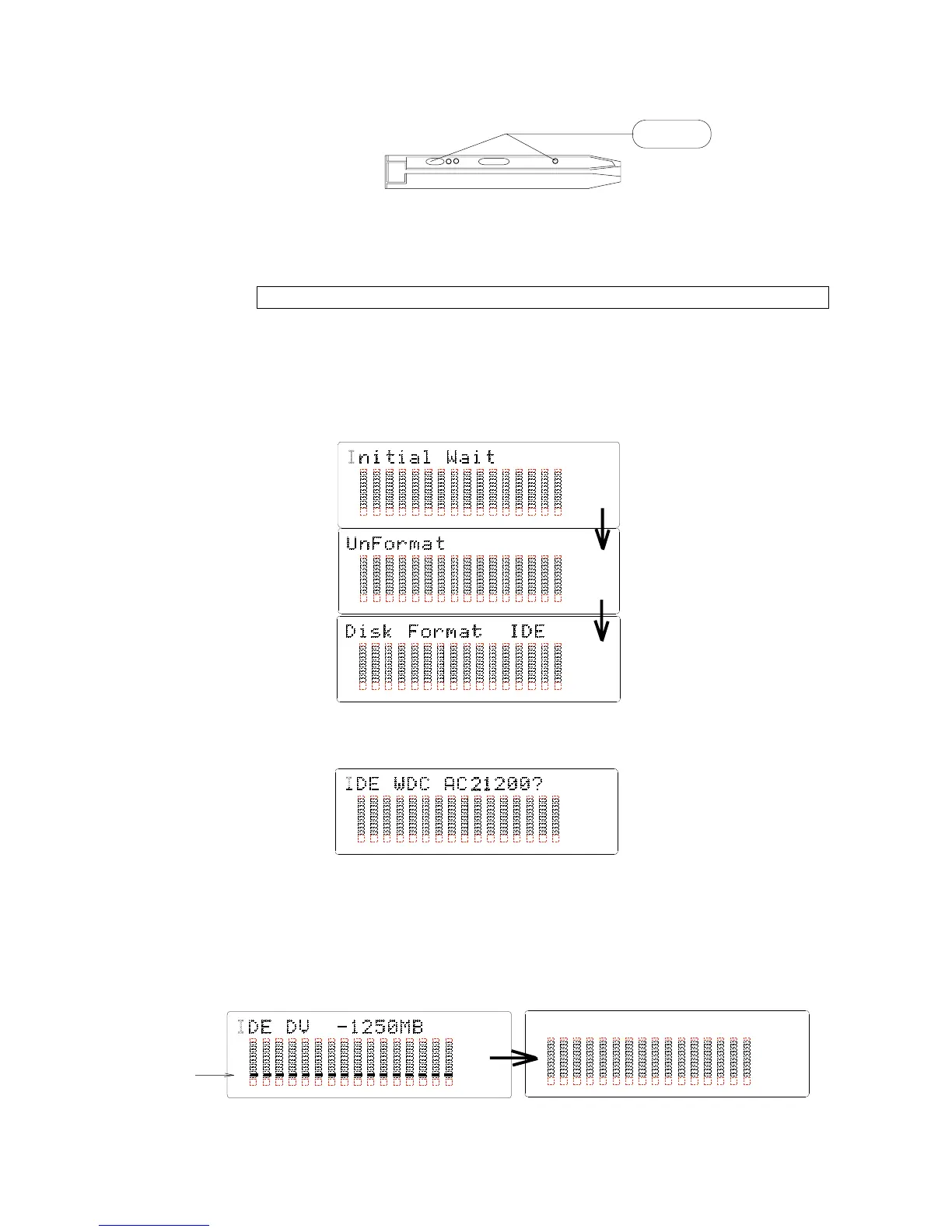 Initial Wait

UnFormat

Disk Format IDE

IDE WDC AC21200?

IDE DV -1250MB