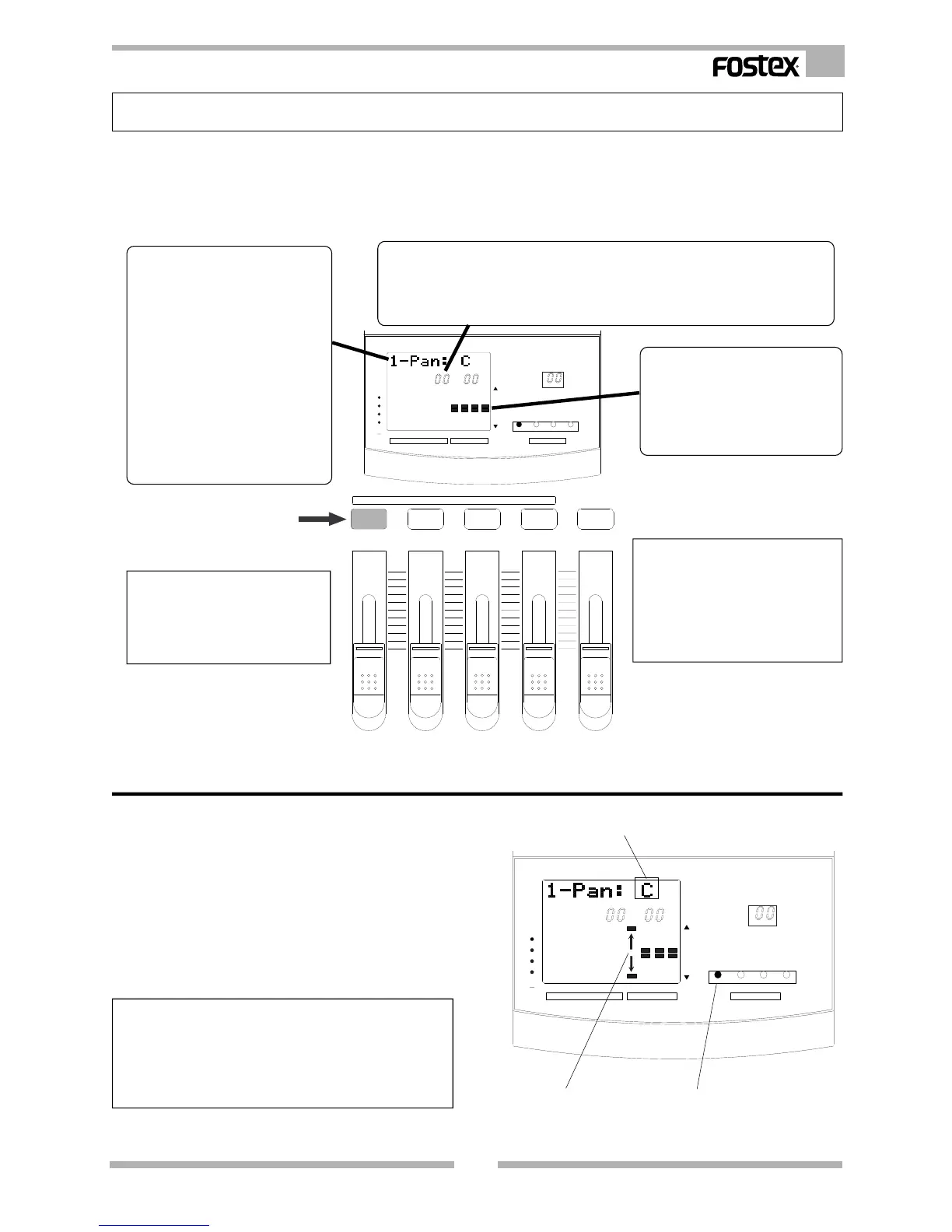 FOSTEX

1-Pan: C
00 00
00

1-Pan: C
00 00
00