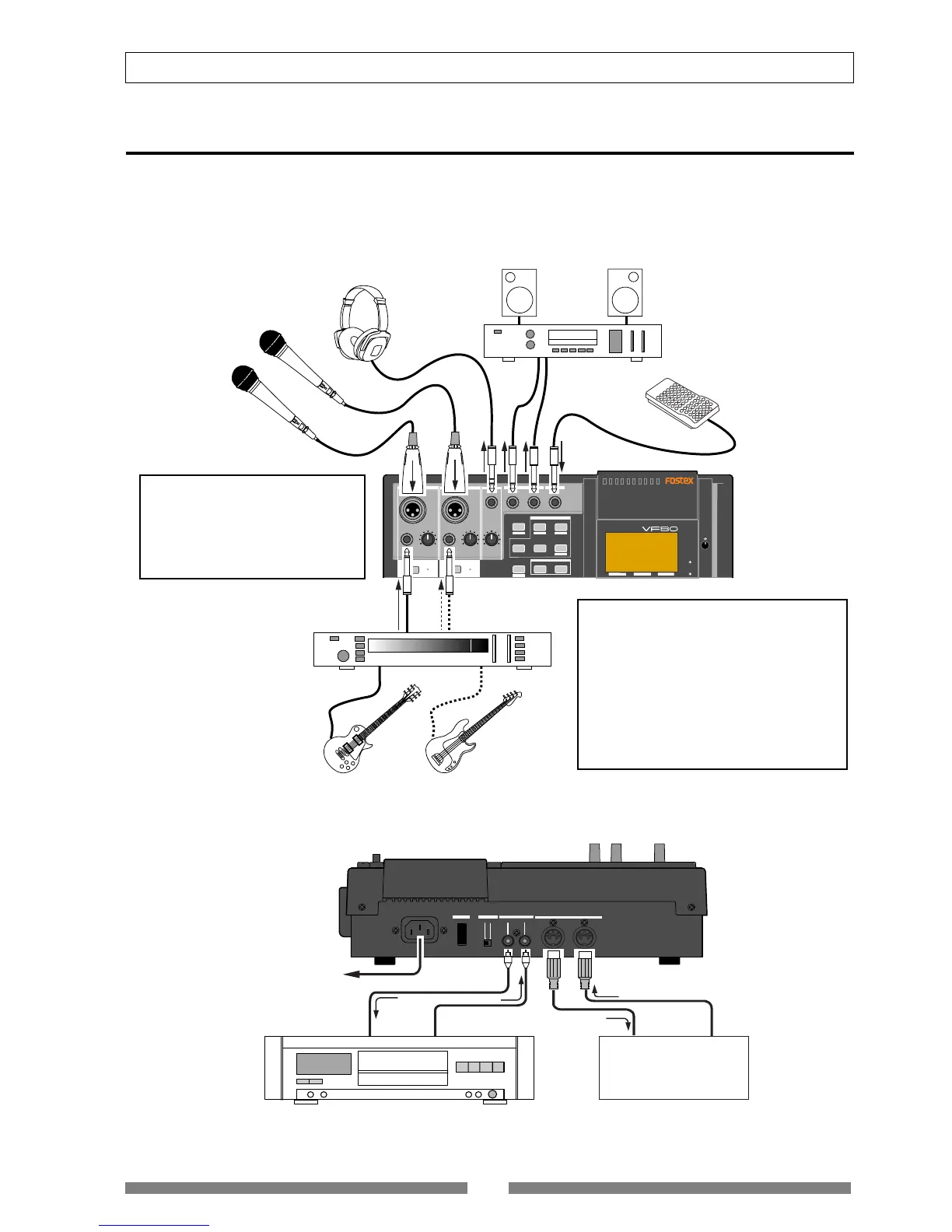 FOSTEX

VF80