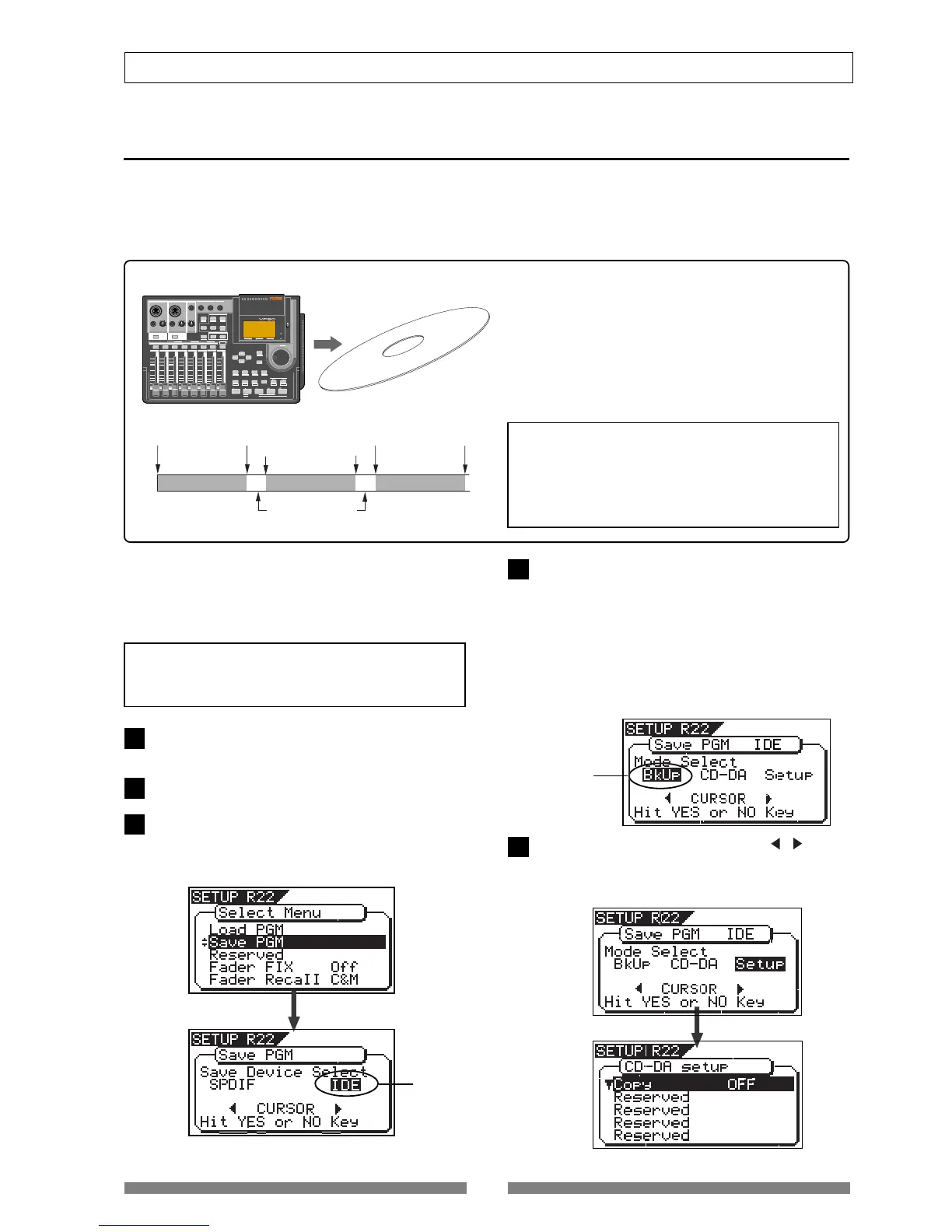 SETUP R22
Select Menu
Load PGM
Save PGM
Reserved
Fader FIX Off
Fader Recall C&M

SETUP R22
Save PGM
Save Device Select
SPDIF IDE
CURSOR
Hit YES or NO Key

SETUP R22
Save PGM IDE
Mode Select
BkUp CD-DA Setup
CURSOR
Hit YES or NO Key

SETUP R22
Save PGM IDE
Mode Select
BkUp CD-DA Setup
CURSOR
Hit YES or NO Key

SETUP R22
CD-DA setup
Copy OFF
Reserved
Reserved
Reserved
Reserved