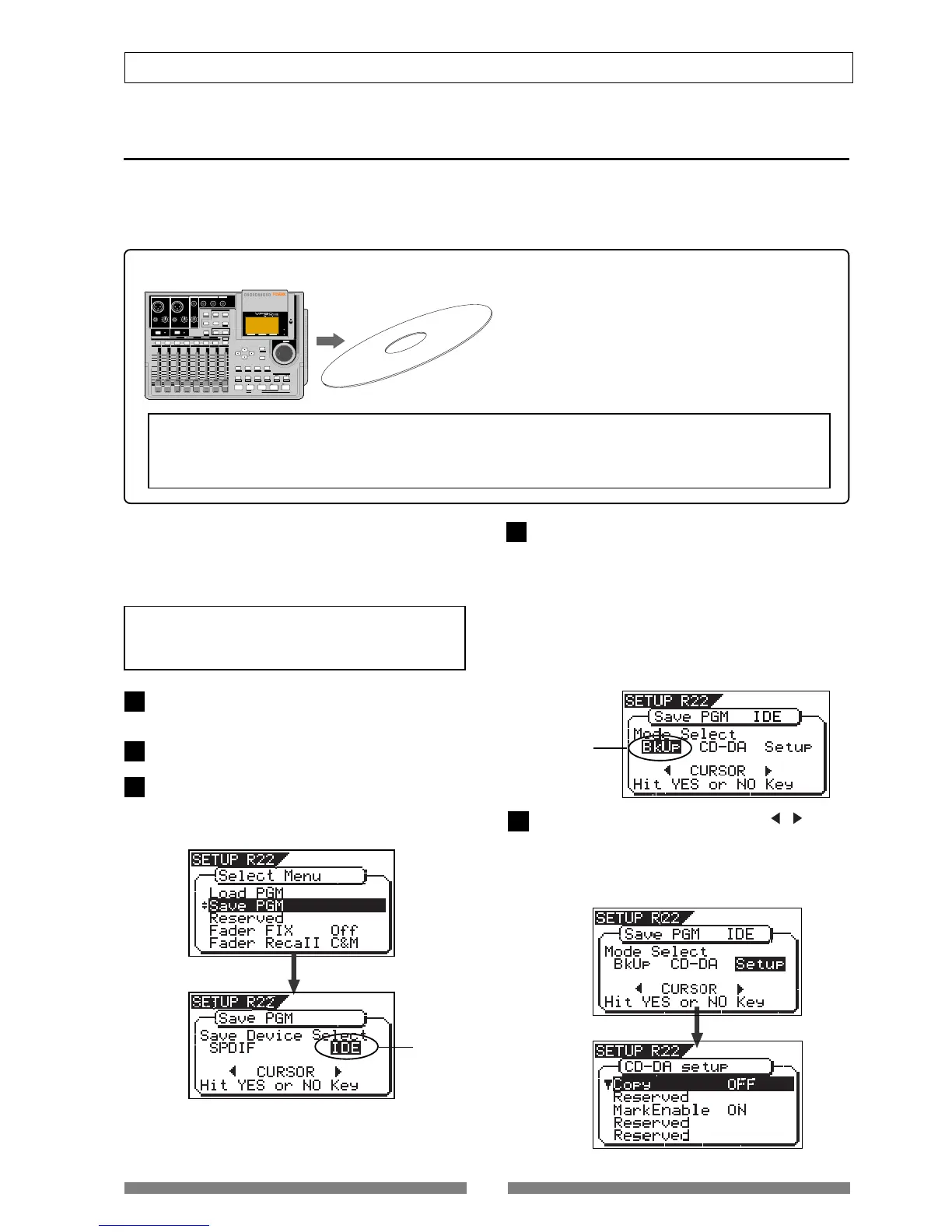 SETUP R22

Select Menu

Load PGM

Save PGM

Reserved

Fader FIX Off

Fader Recall C&M

SETUP R22

Save PGM

Save Device Select

SPDIF IDE

CURSOR

Hit YES or NO Key

SETUP R22

Save PGM IDE

Mode Select

BkUp CD-DA Setup

CURSOR

Hit YES or NO Key

SETUP R22

Save PGM IDE

Mode Select

BkUp CD-DA Setup

CURSOR

Hit YES or NO Key

SETUP R22

CD-DA setup

Copy OFF

Reserved

MarkEnable ON

Reserved

Reserved