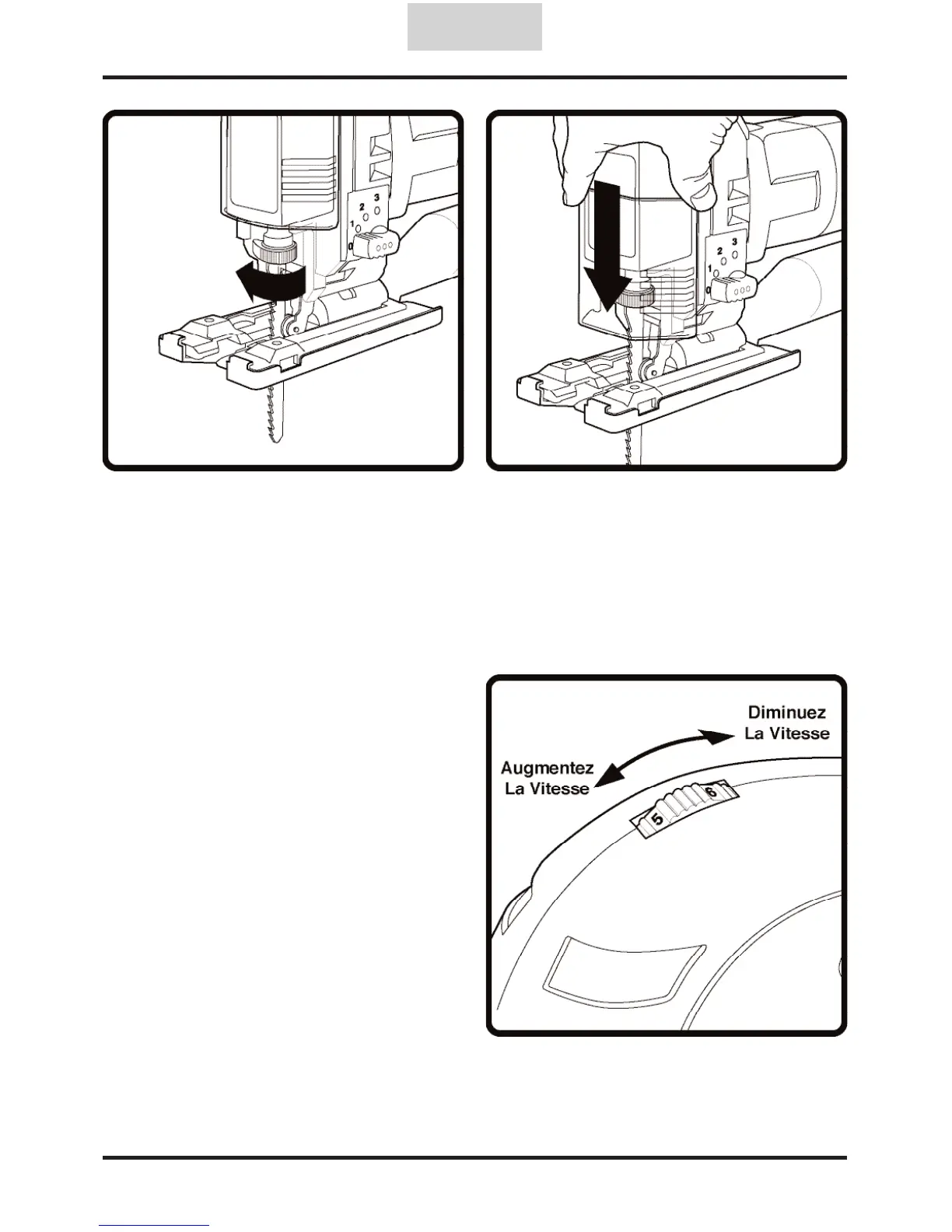 2 3
1
0

2 3
1
0

Diminuez
La Vitesse

Augmentez
La Vitesse

5
6