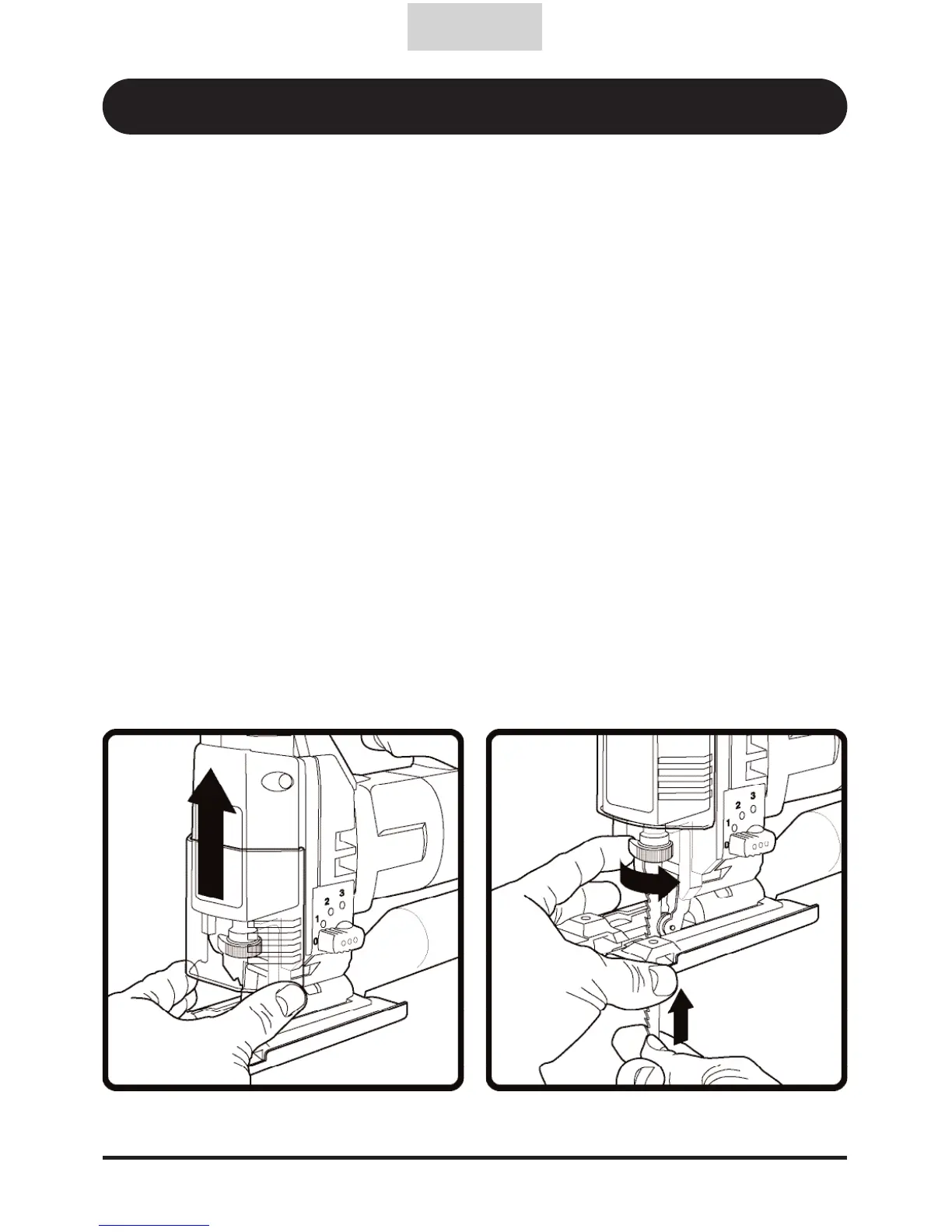 2 3
1
0

2 3
1
0