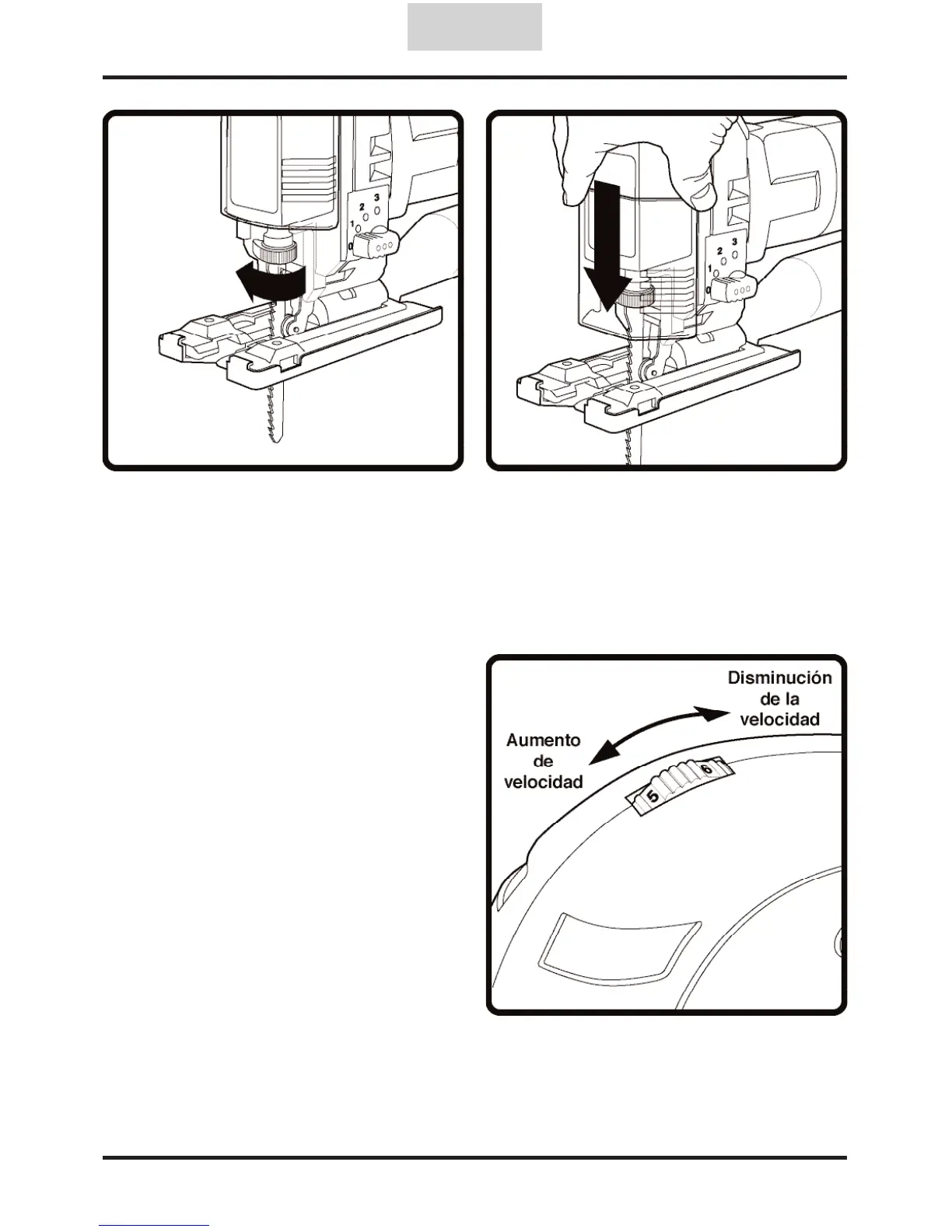 2
3
1
0

2
3
1
0

Disminución de la velocidad

Aumento de velocidad

5
6