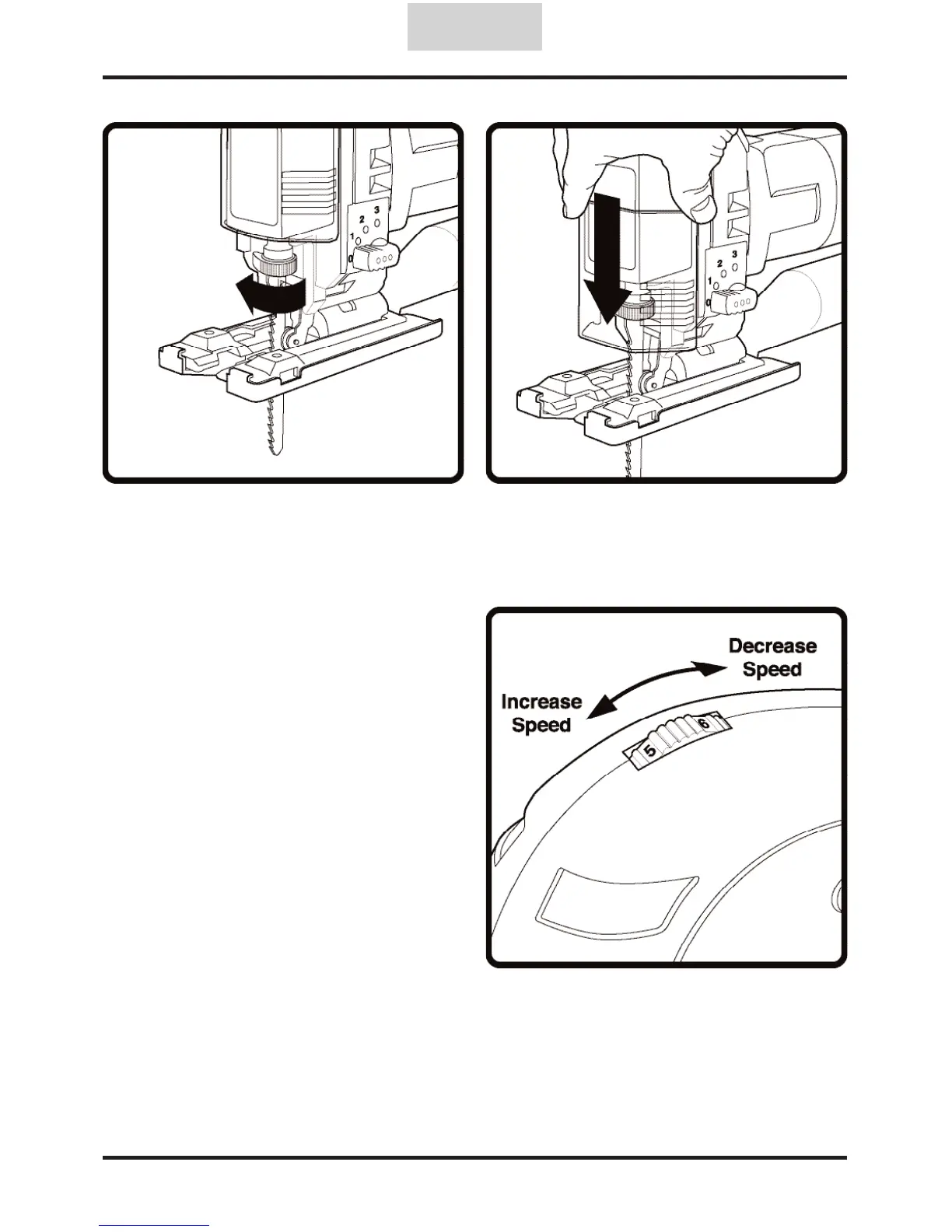 2 3
1
0

2 3
1
0

Decrease Speed

Increase Speed

5 6