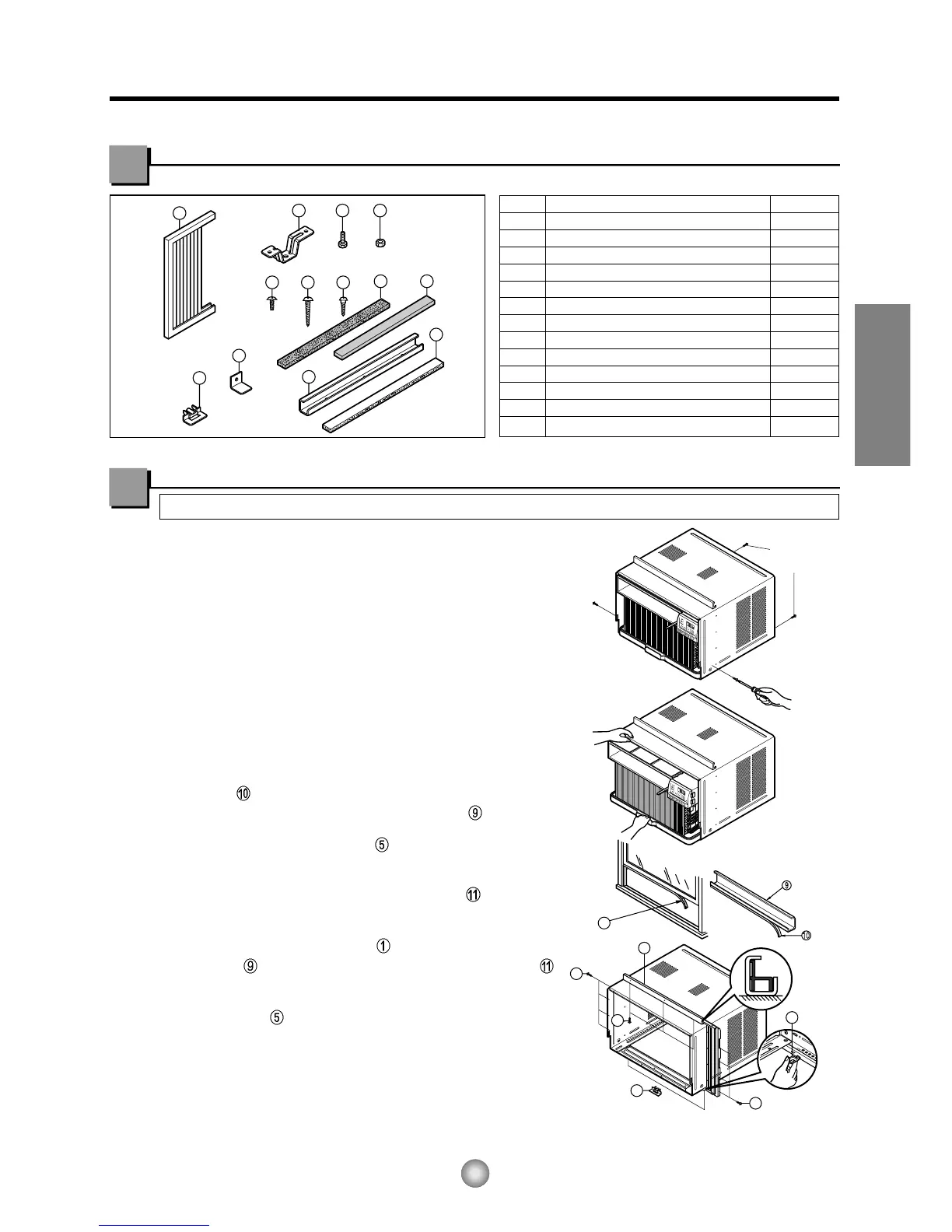 ⑩

⑨

⑤

⑪

①

⑨ ⑪

⑤

⑨

⑩