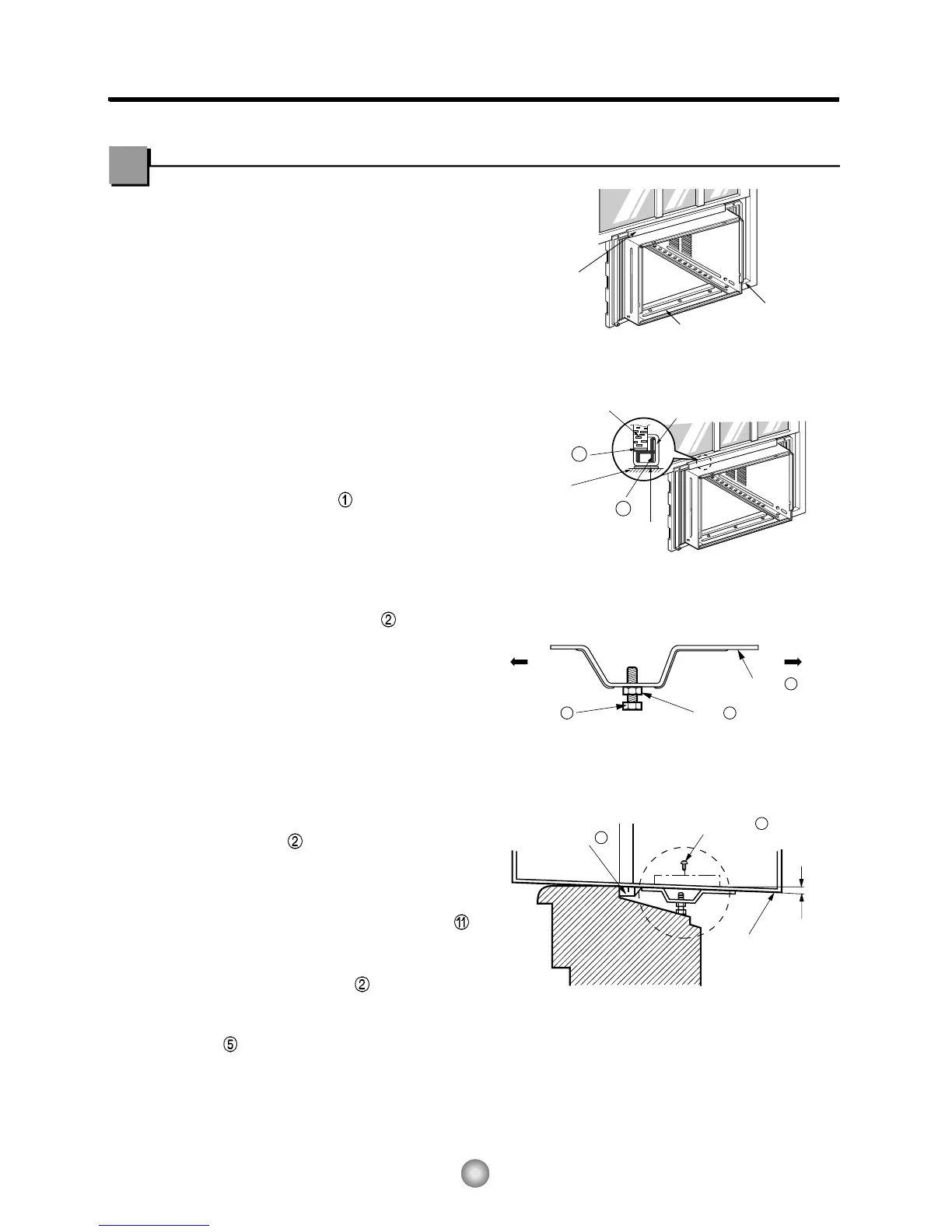 ①

②

②

⑪

②

⑤