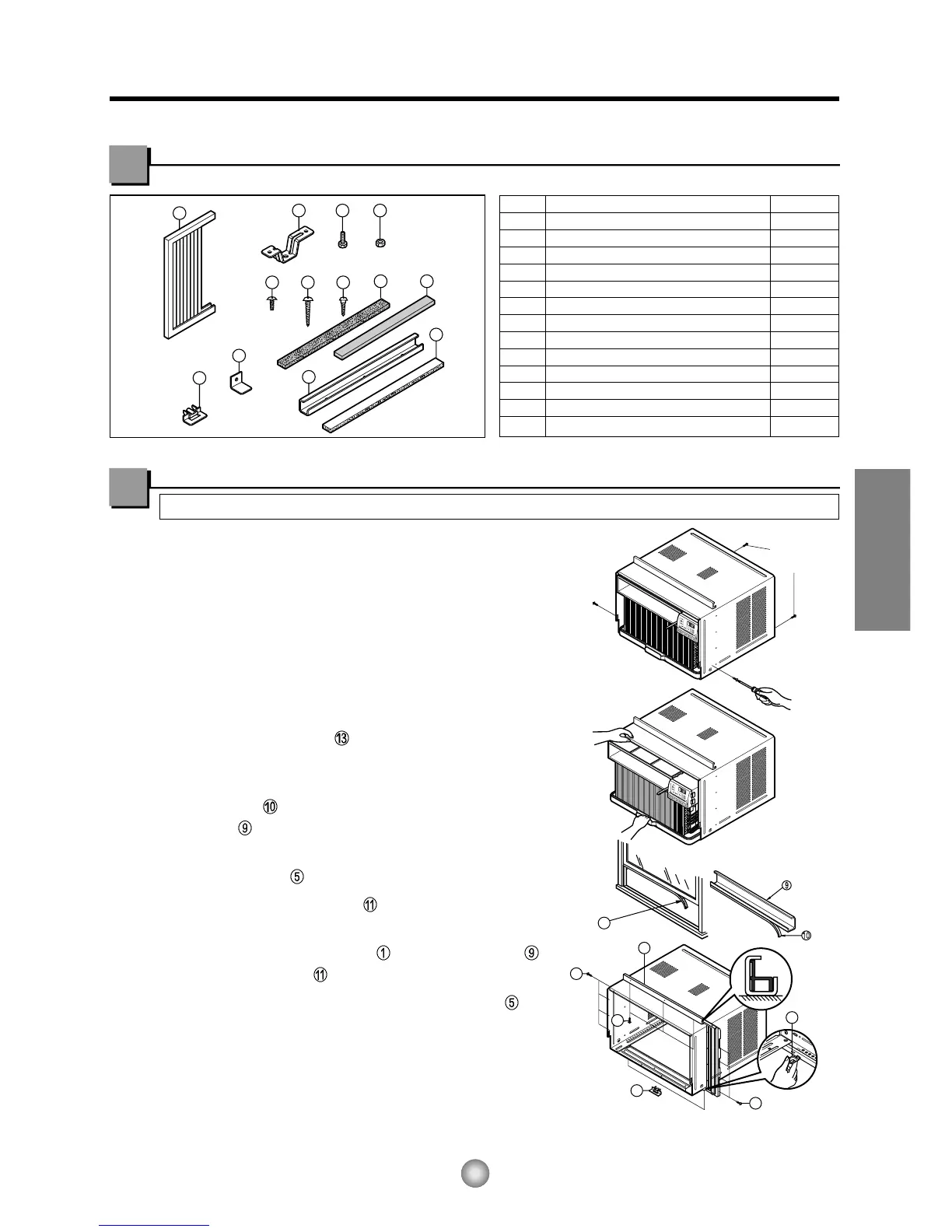 ⑬

⑩
⑨

⑤

⑪

① ⑨
⑪
⑤

⑨
⑩