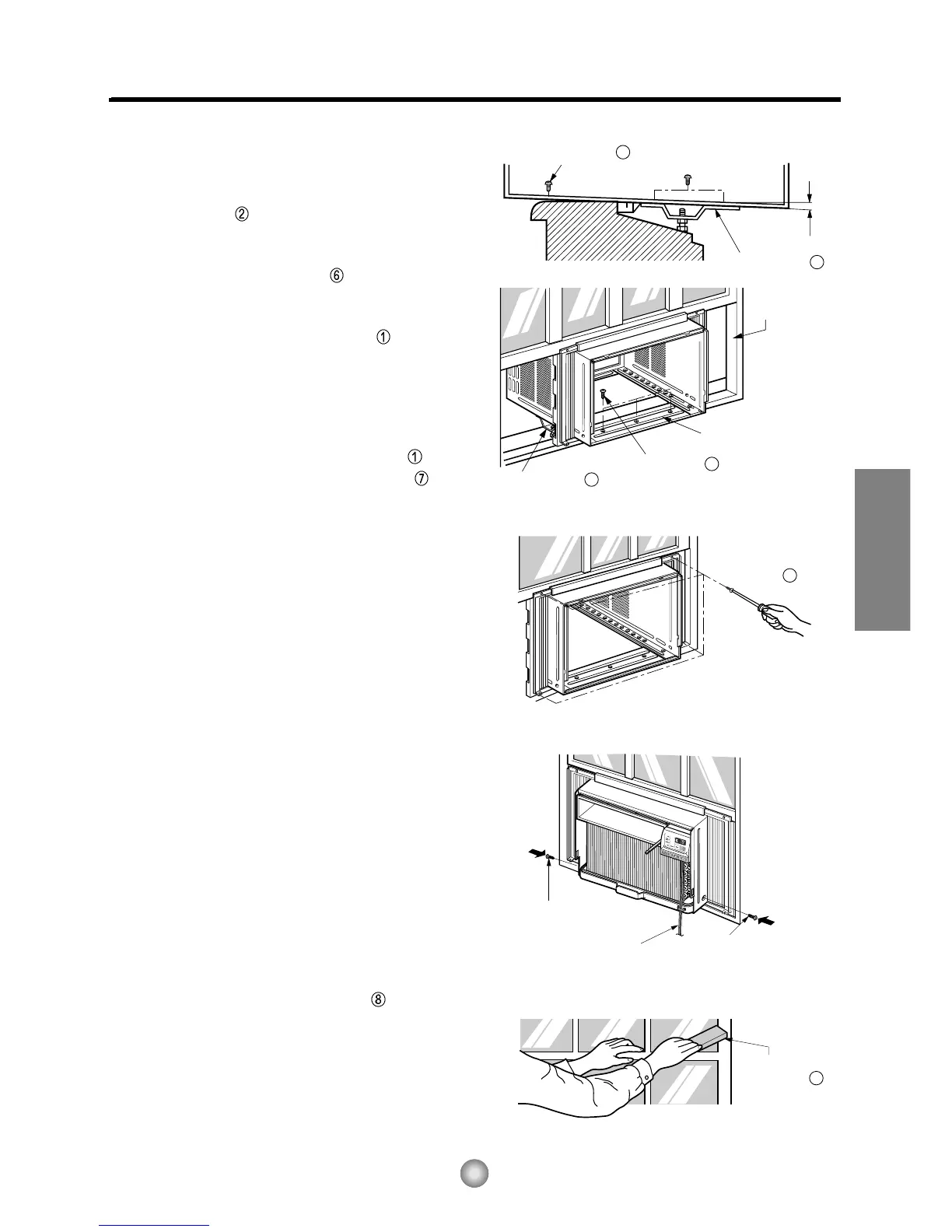 ②

⑥

①

①

⑦

⑧