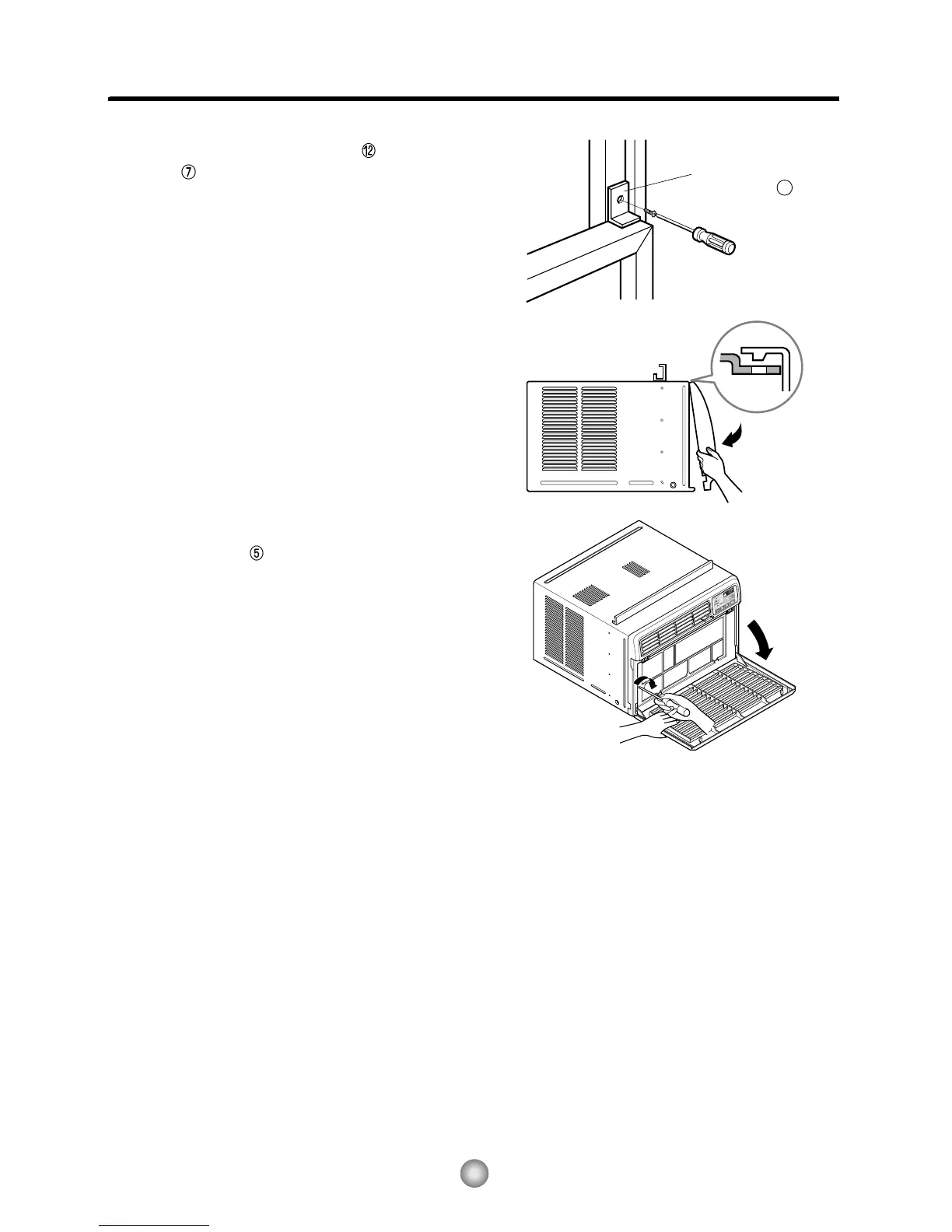 ⑫
⑦

⑤