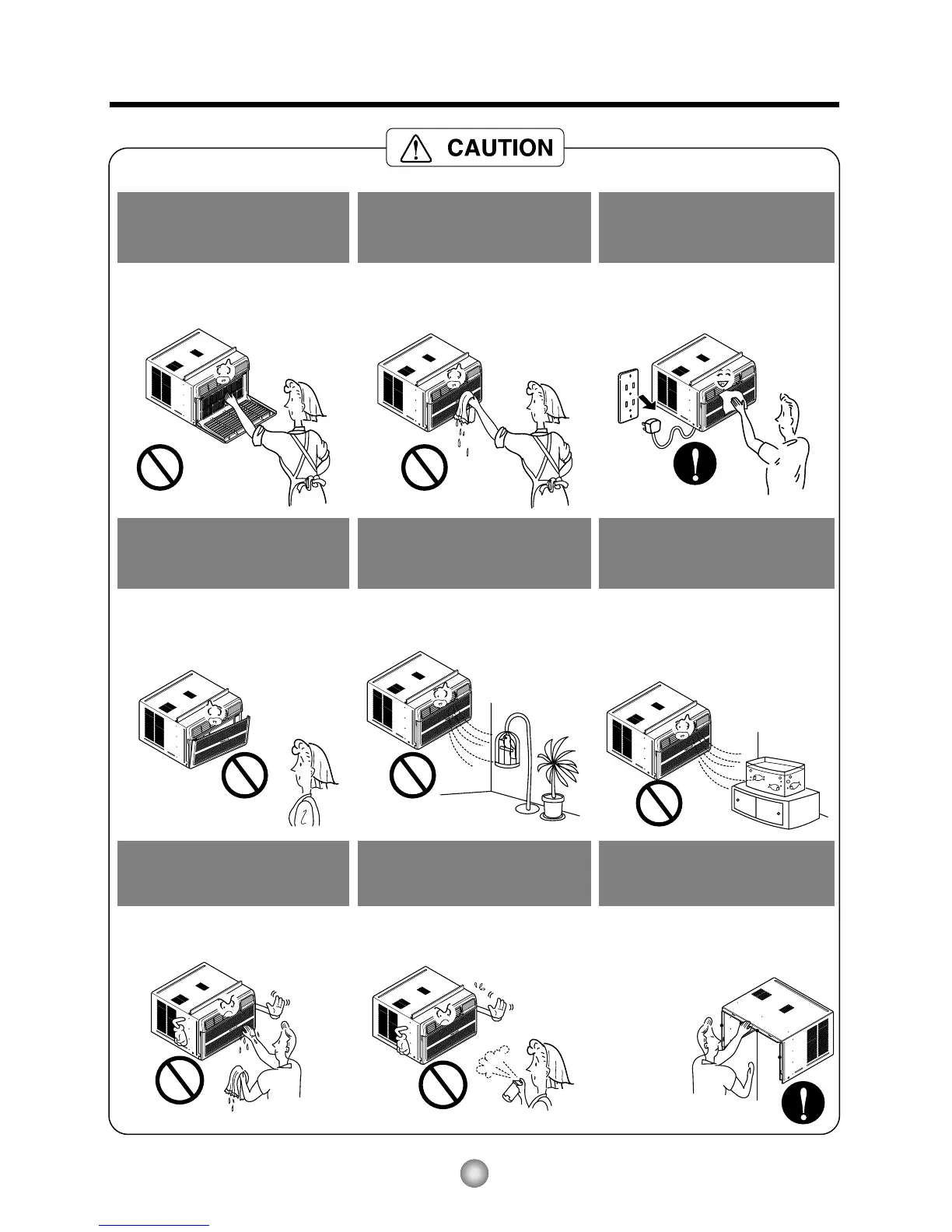 CAUTION