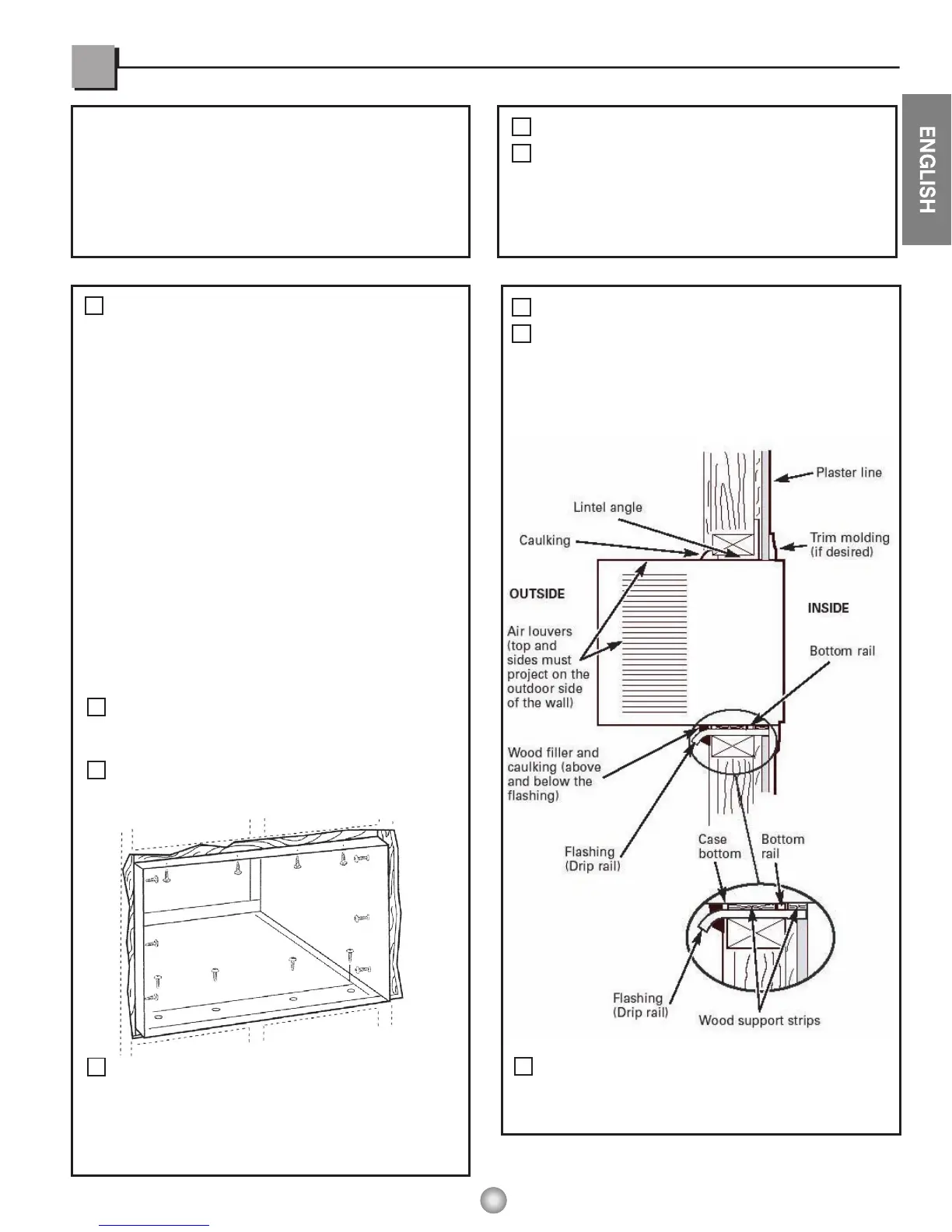 ENGLISH

Plaster line

Lintel angle

Caulking

Trim molding (if desired)

OUTSIDE

INSIDE

Air louvers (top and sides must project on the outdoor side of the wall)

Bottom rail

Wood filler and caulking (above and below the flashing)

Flashing (Drip rail)

Case bottom

Bottom rail

Flashing (Drip rail)

Wood support strips