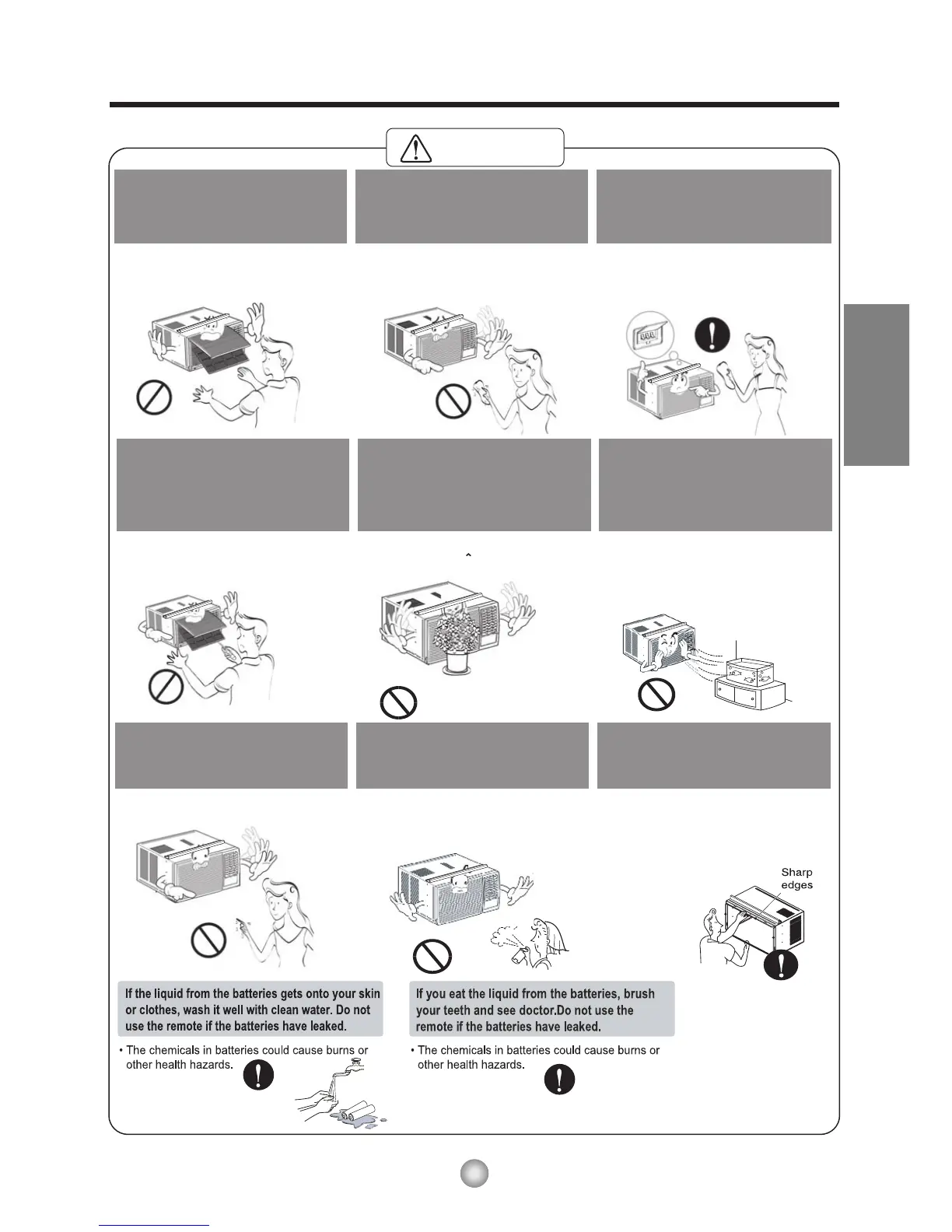 Sharp edges

If the liquid from the batteries gets onto your skin or clothes, wash it well with clean water. Do not use the remote if the batteries have leaked.

• The chemicals in batteries could cause burns or other health hazards.

If you eat the liquid from the batteries, brush your teeth and see doctor.Do not use the remote if the batteries have leaked.

• The chemicals in batteries could cause burns or other health hazards.