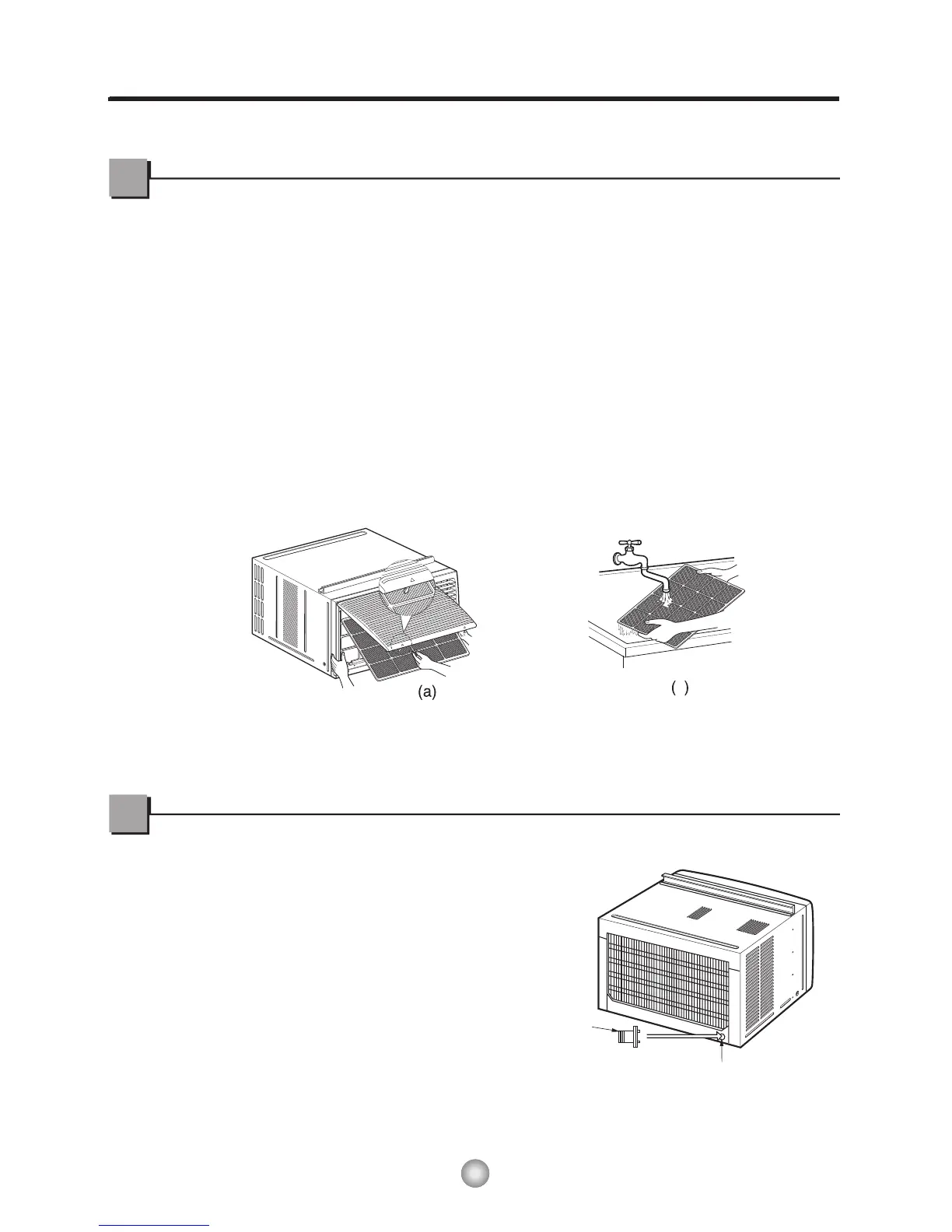 (a)

( )