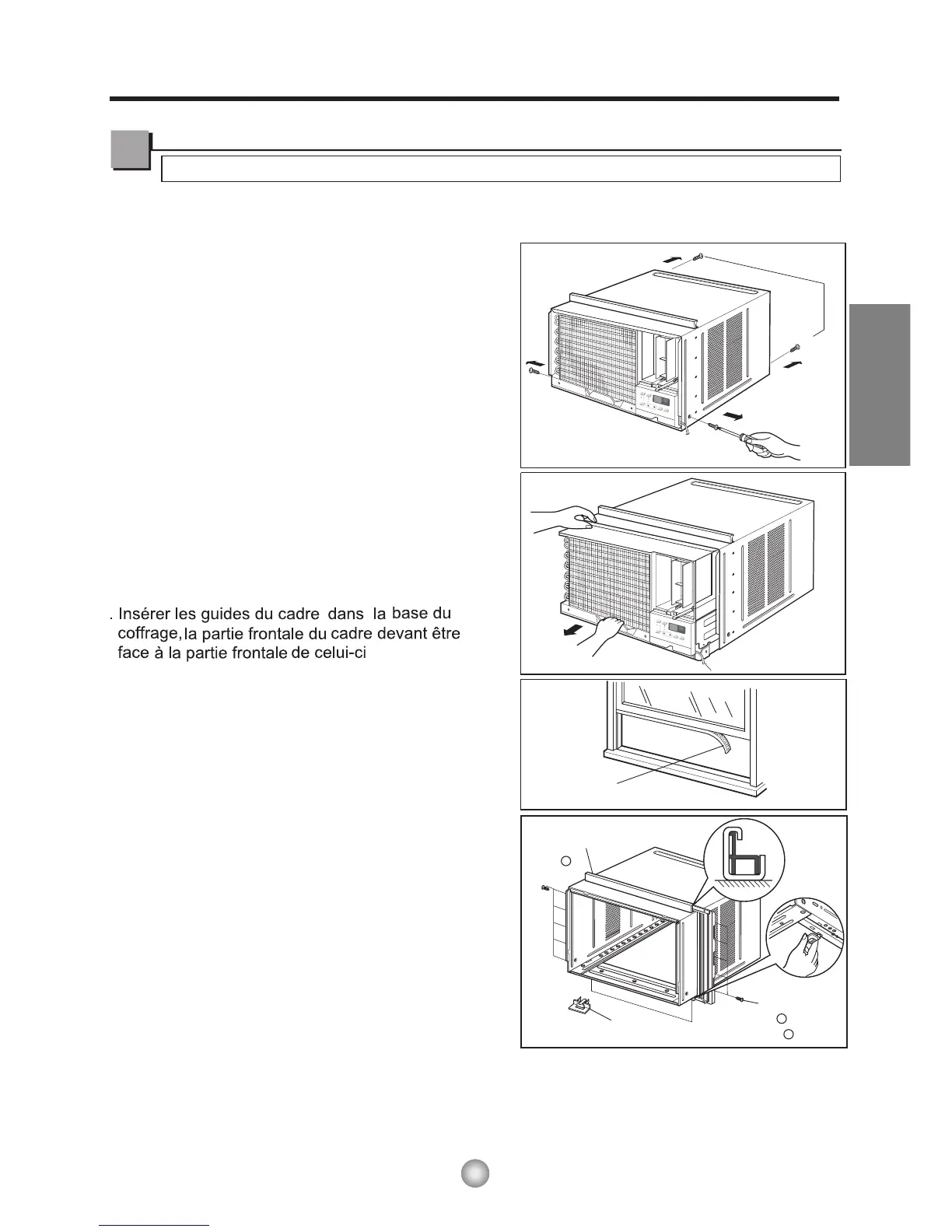 . Insérer les guides du cadre dans la base du coffrage, la partie frontale du cadre devant être face à la partie frontale de celui-ci