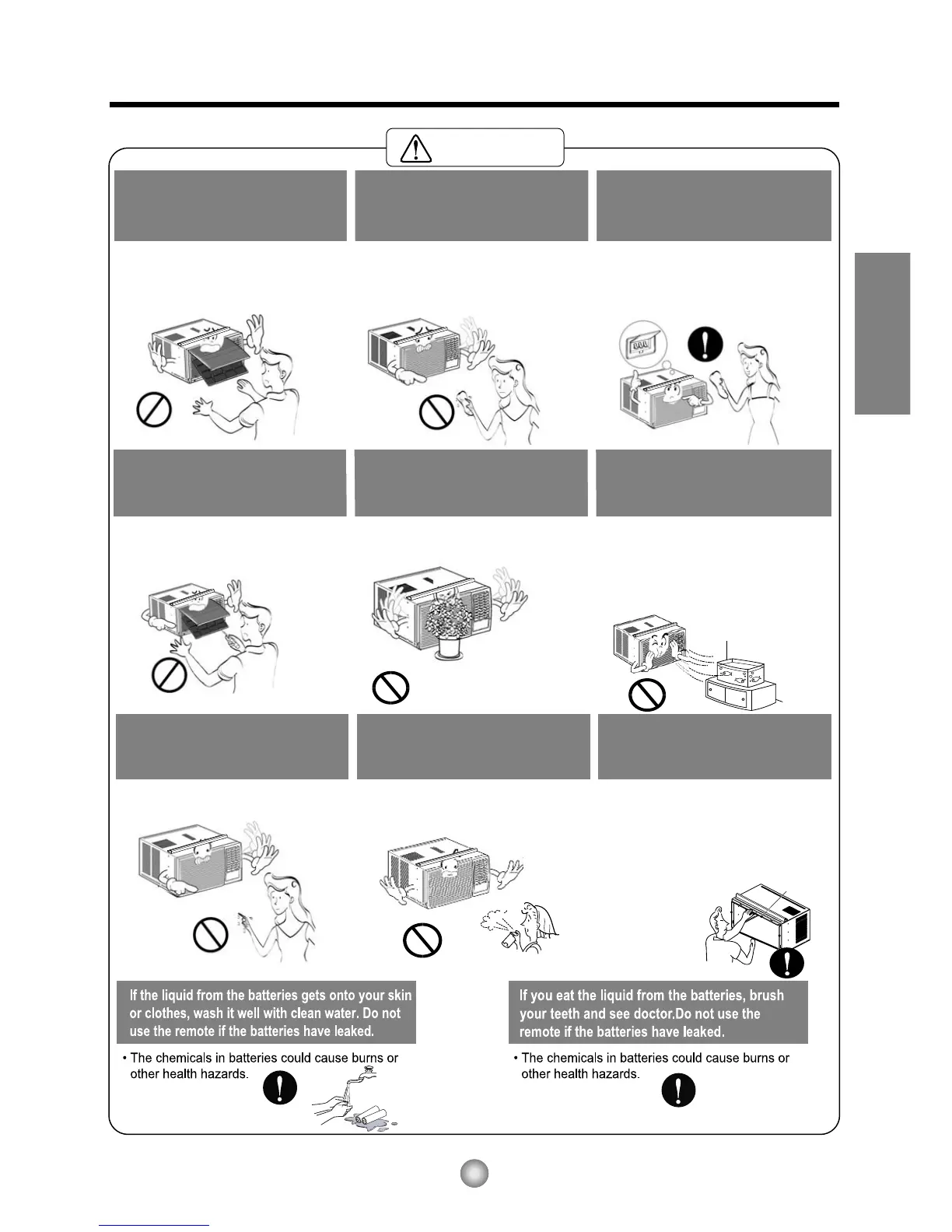 If the liquid from the batteries gets onto your skin or clothes, wash it well with clean water. Do not use the remote if the batteries have leaked.

• The chemicals in batteries could cause burns or other health hazards.

If you eat the liquid from the batteries, brush your teeth and see doctor.Do not use the remote if the batteries have leaked.

• The chemicals in batteries could cause burns or other health hazards.