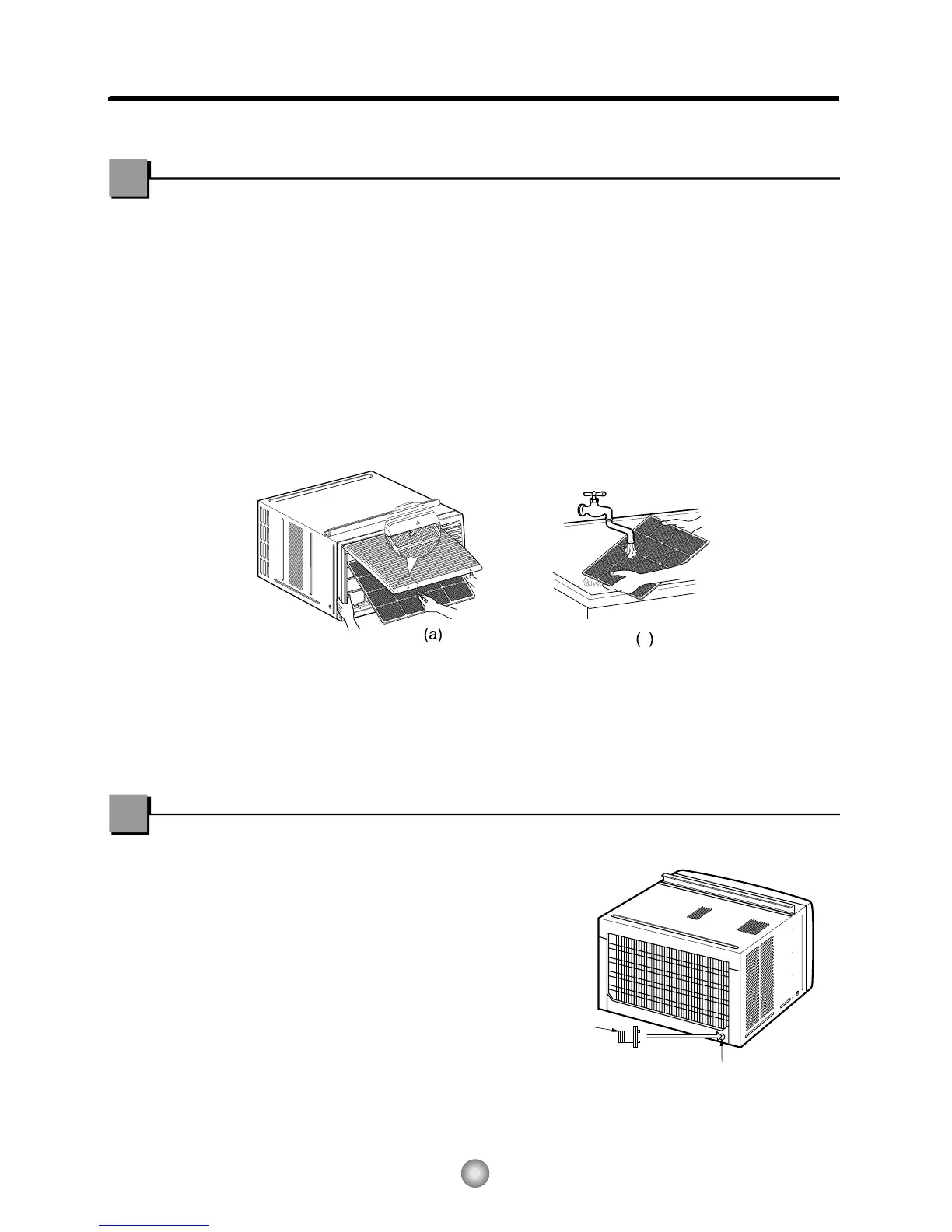 (a)

( )